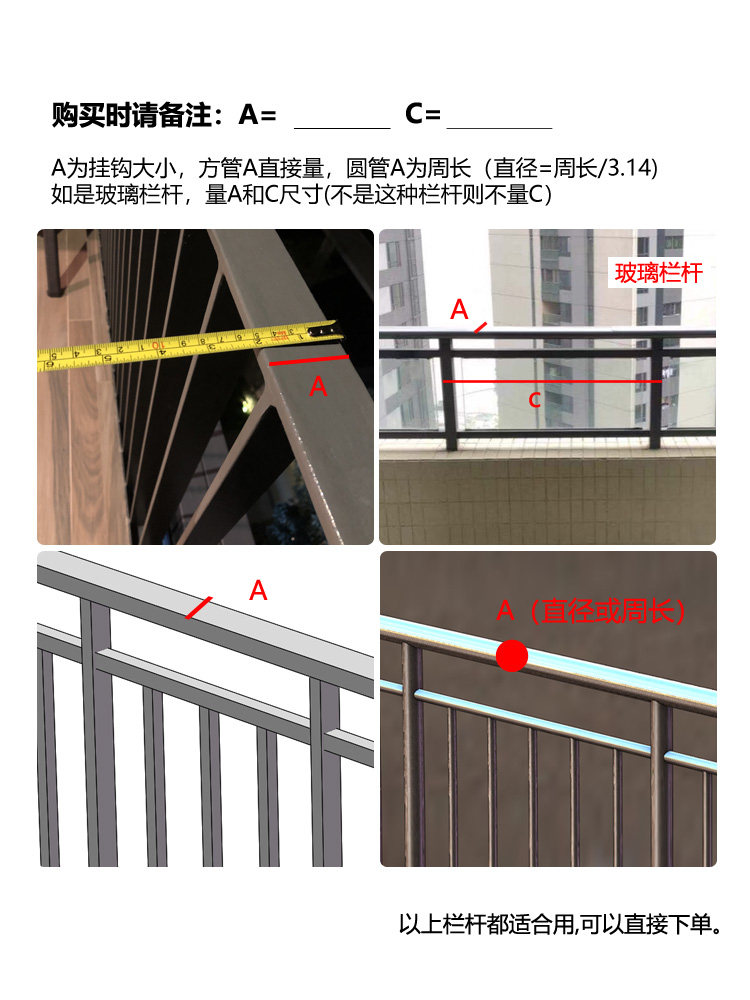 购买时请备注：A= ________ C= ________

A为挂钩大小，方管A直接量，圆管A为周长（直径=周长/3.14）
如是玻璃栏杆，量A和C尺寸(不是这种栏杆则不量C)

A

玻璃栏杆

A

C

A

A（直径或周长）

以上栏杆都适合用,可以直接下单。