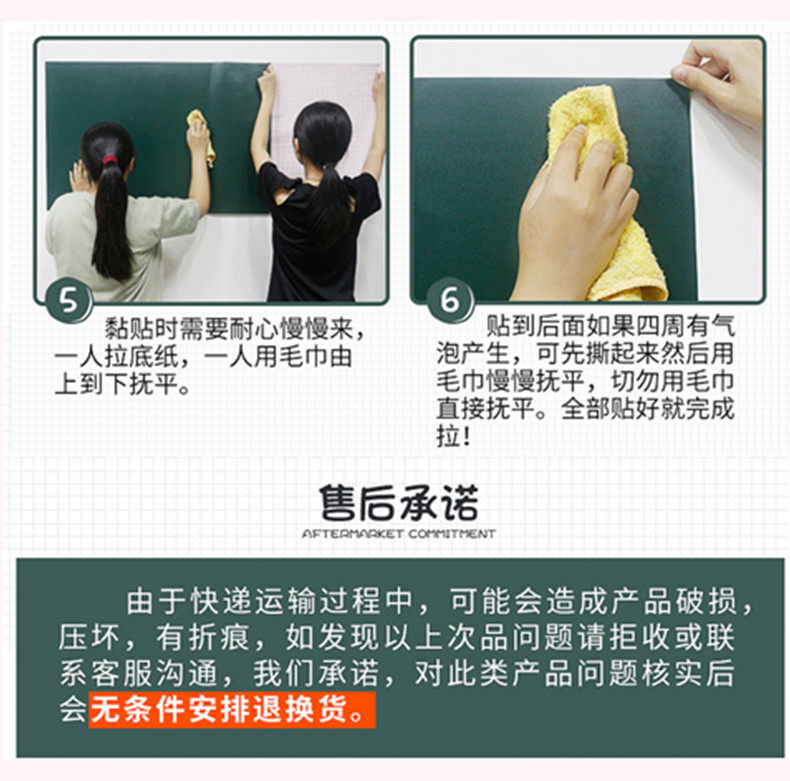 5

黏贴时需要耐心慢慢来，一人拉底纸，一人用毛巾由上到下抚平。

6

贴到后面如果四周有气泡产生，可先撕起来然后用毛巾慢慢抚平，切勿用毛巾直接抚平。全部贴好就完成拉！

售后承诺

AFTERMARKET COMMITMENT

由于快递运输过程中，可能会造成产品破损，压坏，有折痕，如发现以上次品问题请拒收或联系客服沟通，我们承诺，对此类产品问题核实后会无条件安排退换货。