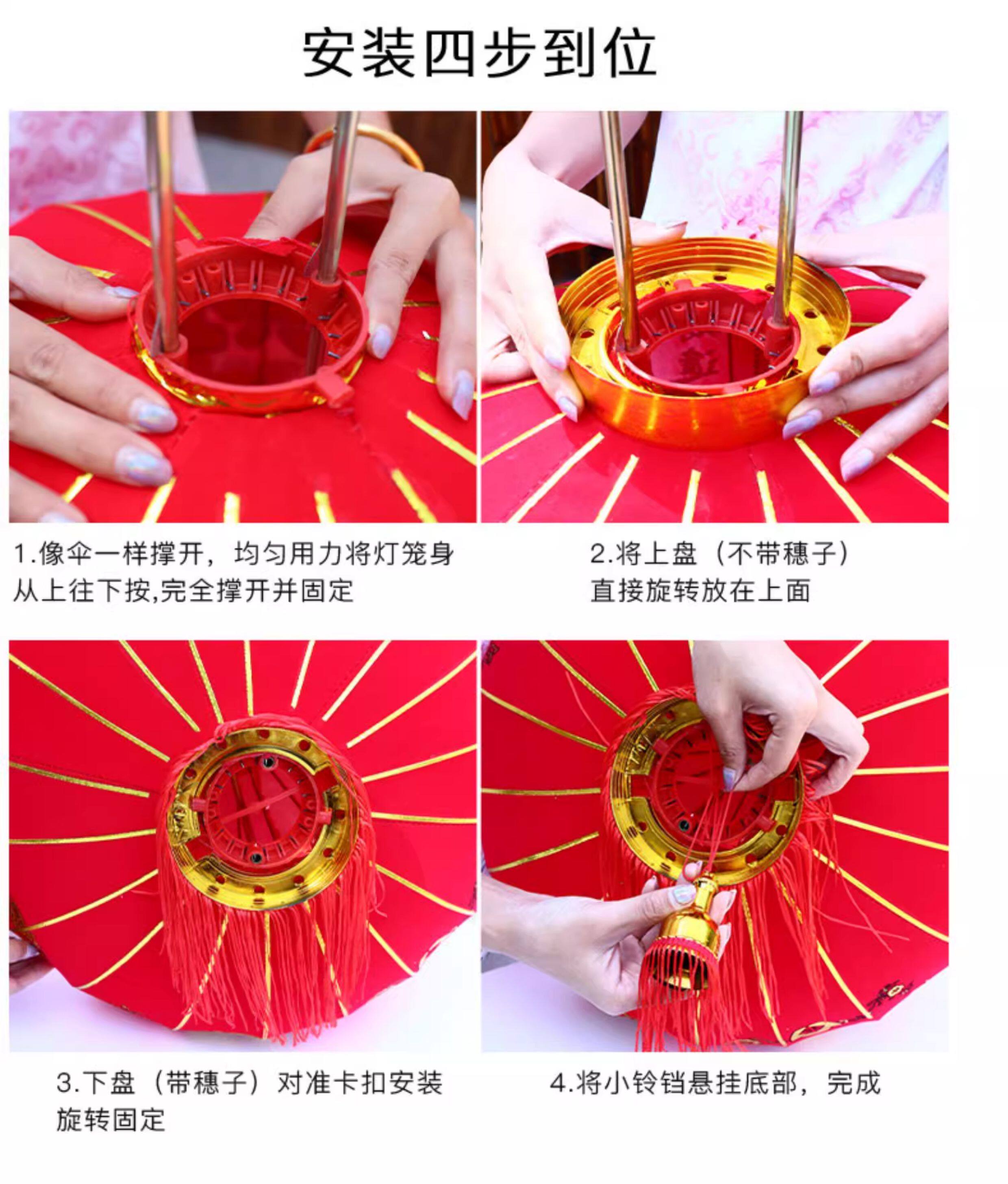 安装四步到位

1.像伞一样撑开，均匀用力将灯笼身从上往下按,完全撑开并固定

2.将上盘（不带穗子）直接旋转放在上面

3.下盘（带穗子）对准卡扣安装旋转固定

4.将小铃铛悬挂底部，完成