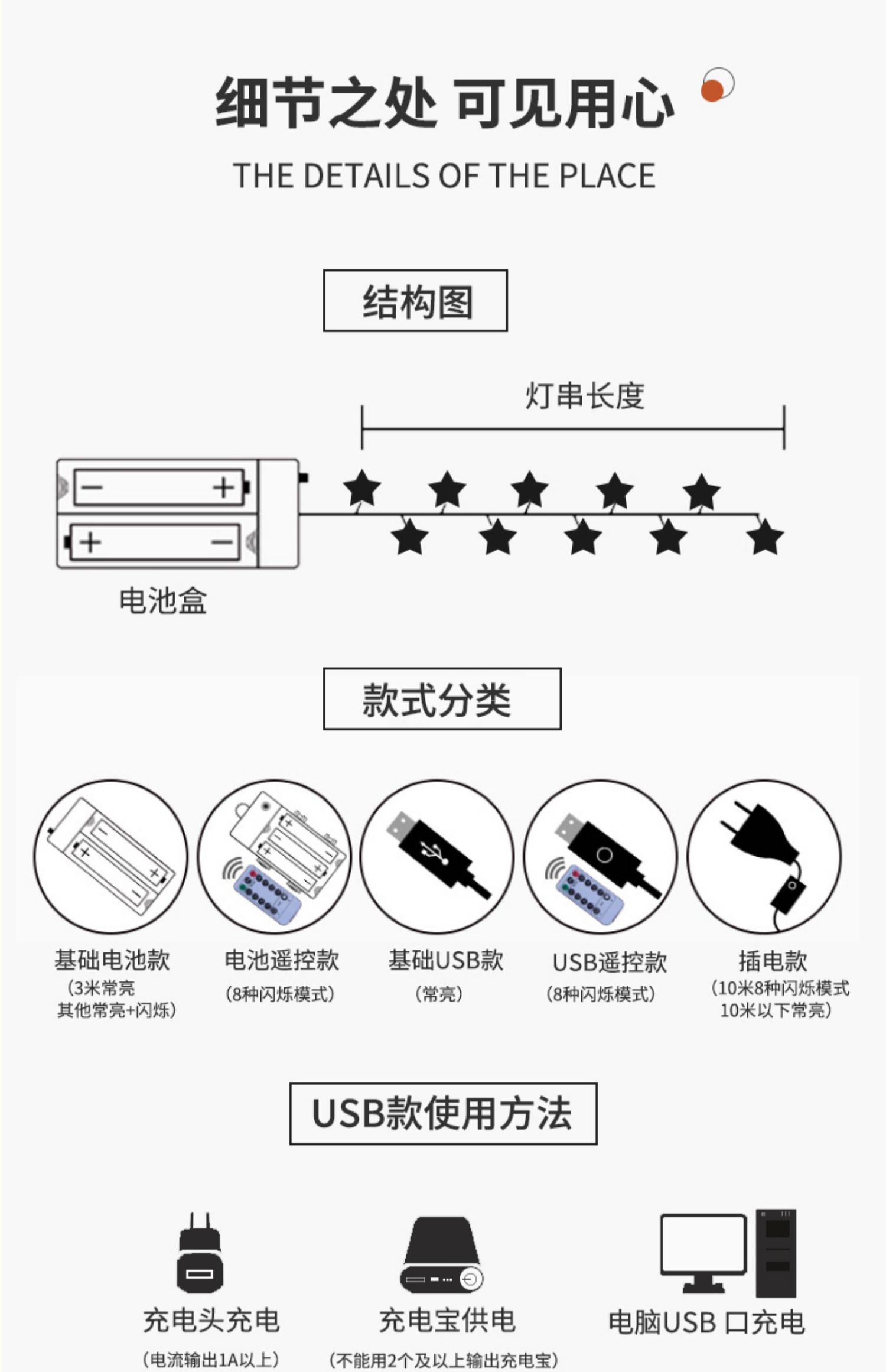 细节之处 可见用心

THE DETAILS OF THE PLACE

结构图

灯串长度

电池盒

款式分类

基础电池款
(3米常亮
其他常亮+闪烁)

电池遥控款
(8种闪烁模式)

基础USB款
(常亮)

USB遥控款
(8种闪烁模式)

插电款
(10米8种闪烁模式
10米以下常亮)

USB款使用方法

充电头充电
(电流输出1A以上)

充电宝供电
(不能用2个及以上输出充电宝)

电脑USB 口充电