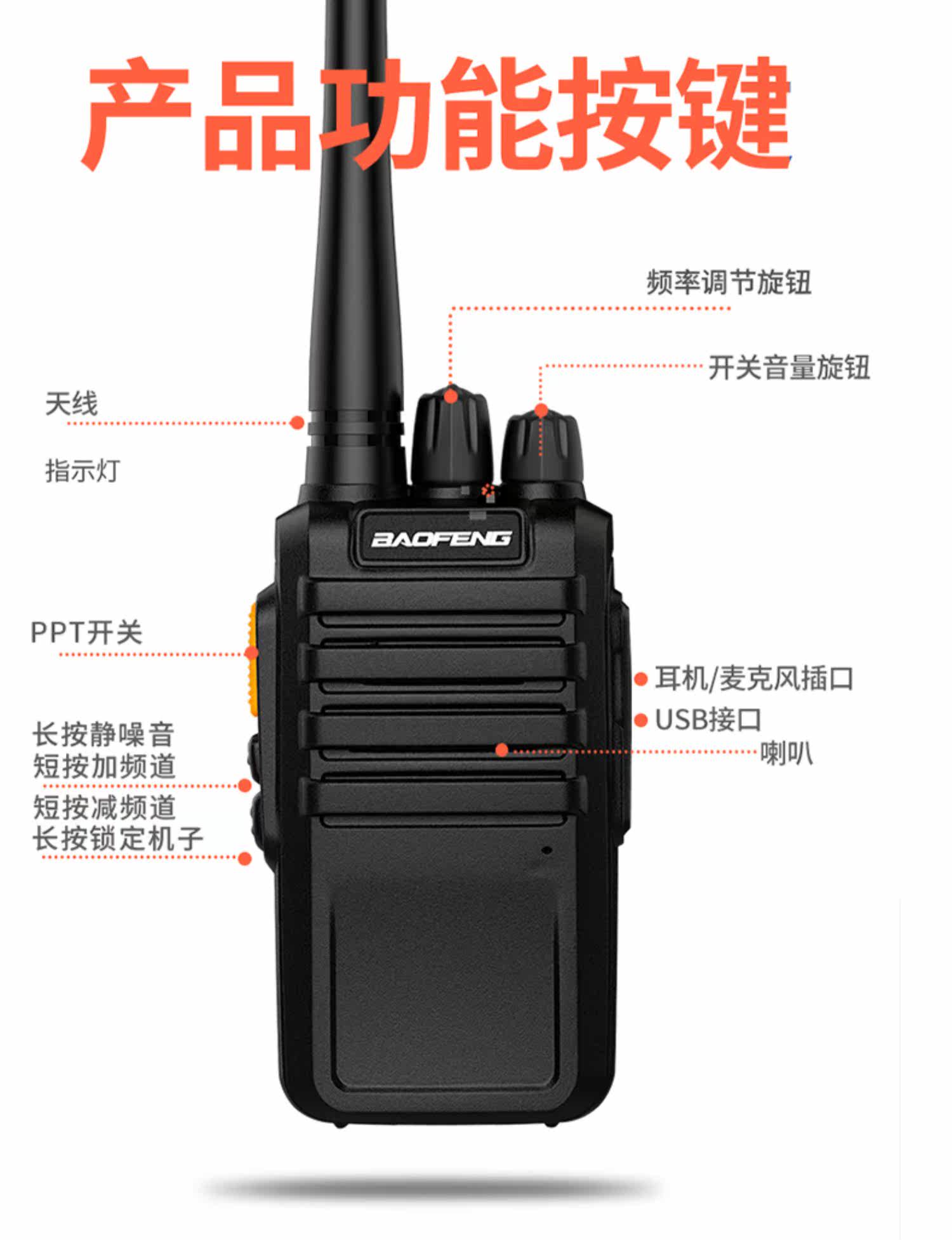 产品功能按键

频率调节旋钮

开关音量旋钮

天线

指示灯

BAOFENG

PPT开关

耳机/麦克风插口

USB接口

喇叭

长按静噪音
短按加频道

短按减频道
长按锁定机子