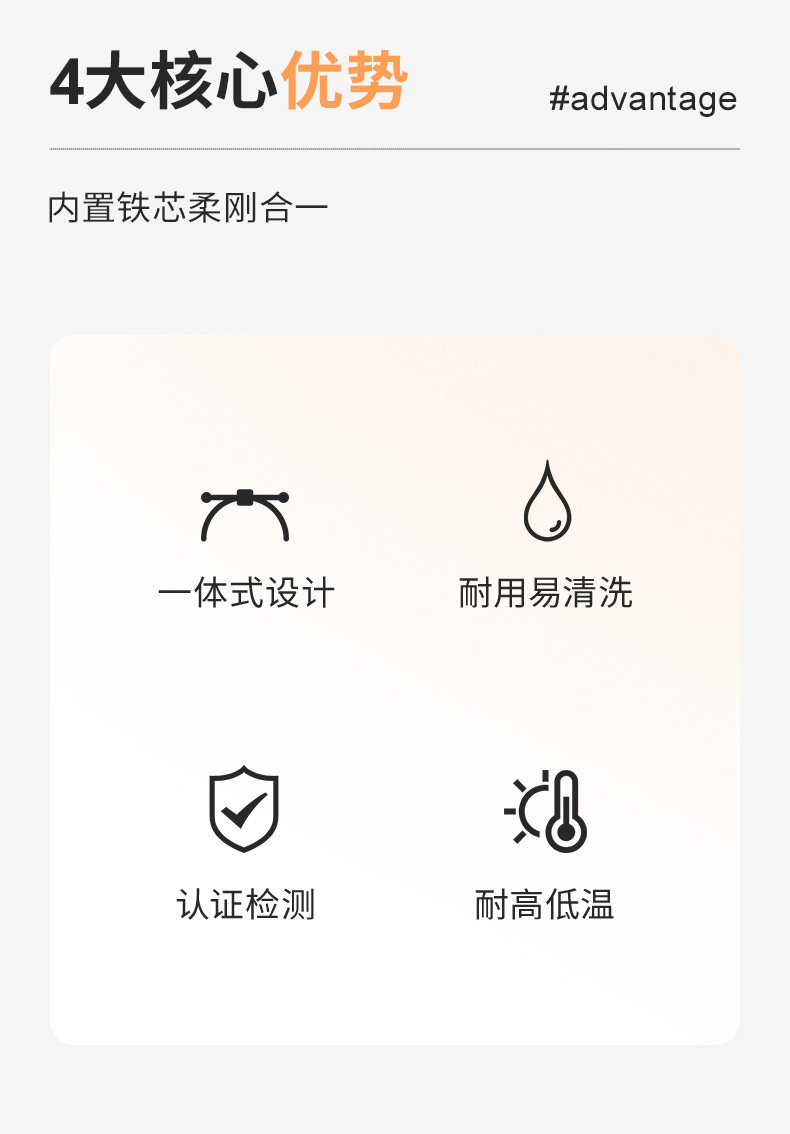 4大核心优势

#advantage

内置铁芯柔刚合一

一体式设计

耐用易清洗

认证检测

耐高低温