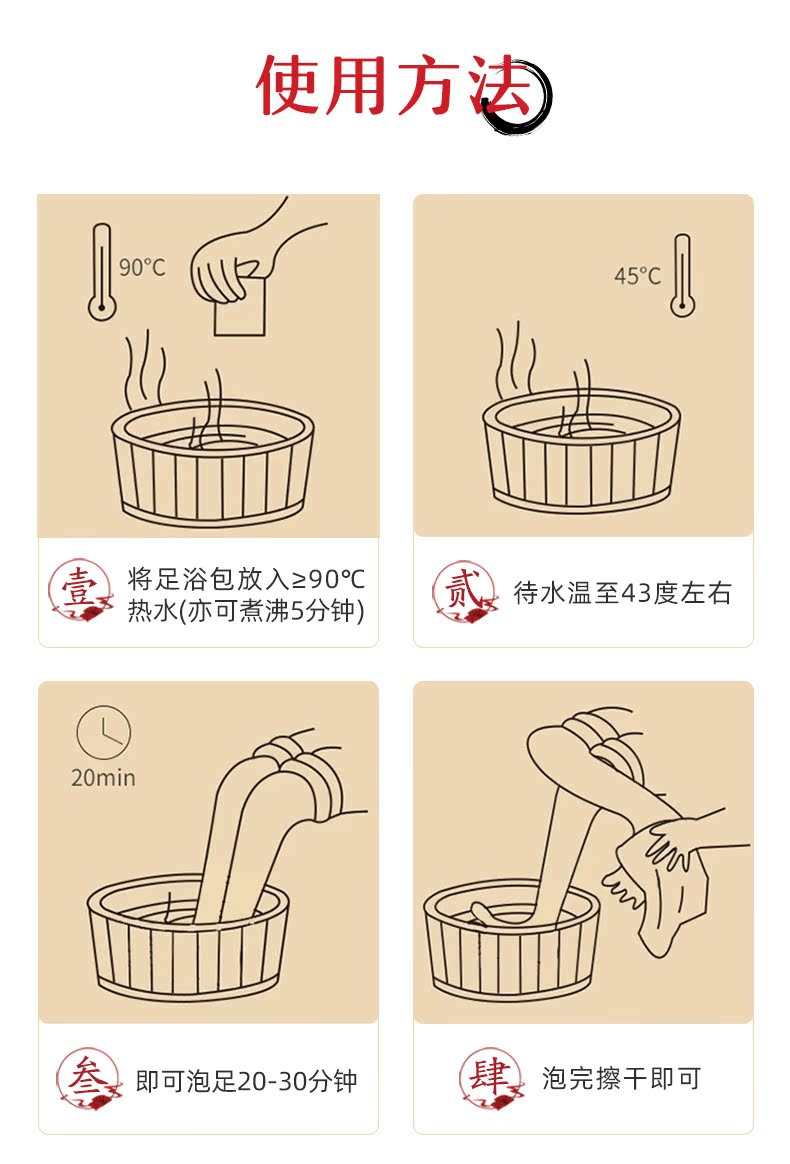 使用方法

90°C

壹 将足浴包放入≥90℃热水(亦可煮沸5分钟)

45°C

贰 待水温至43度左右

20min

叁 即可泡足20-30分钟

肆 泡完擦干即可