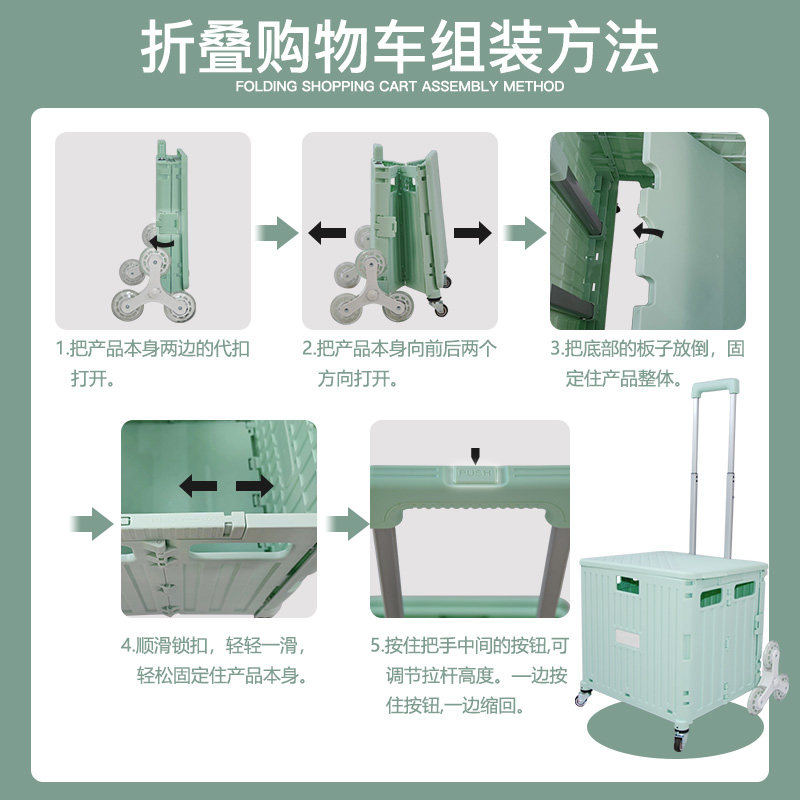 折叠购物车组装方法

FOLDING SHOPPING CART ASSEMBLY METHOD

1.把产品本身两边的代扣打开。

2.把产品本身向前后两个方向打开。

3.把底部的板子放倒，固定住产品整体。

4.顺滑锁扣，轻轻一滑，轻松固定住产品本身。

PUSH

5.按住把手中间的按钮,可调节拉杆高度。一边按住按钮,一边缩回。