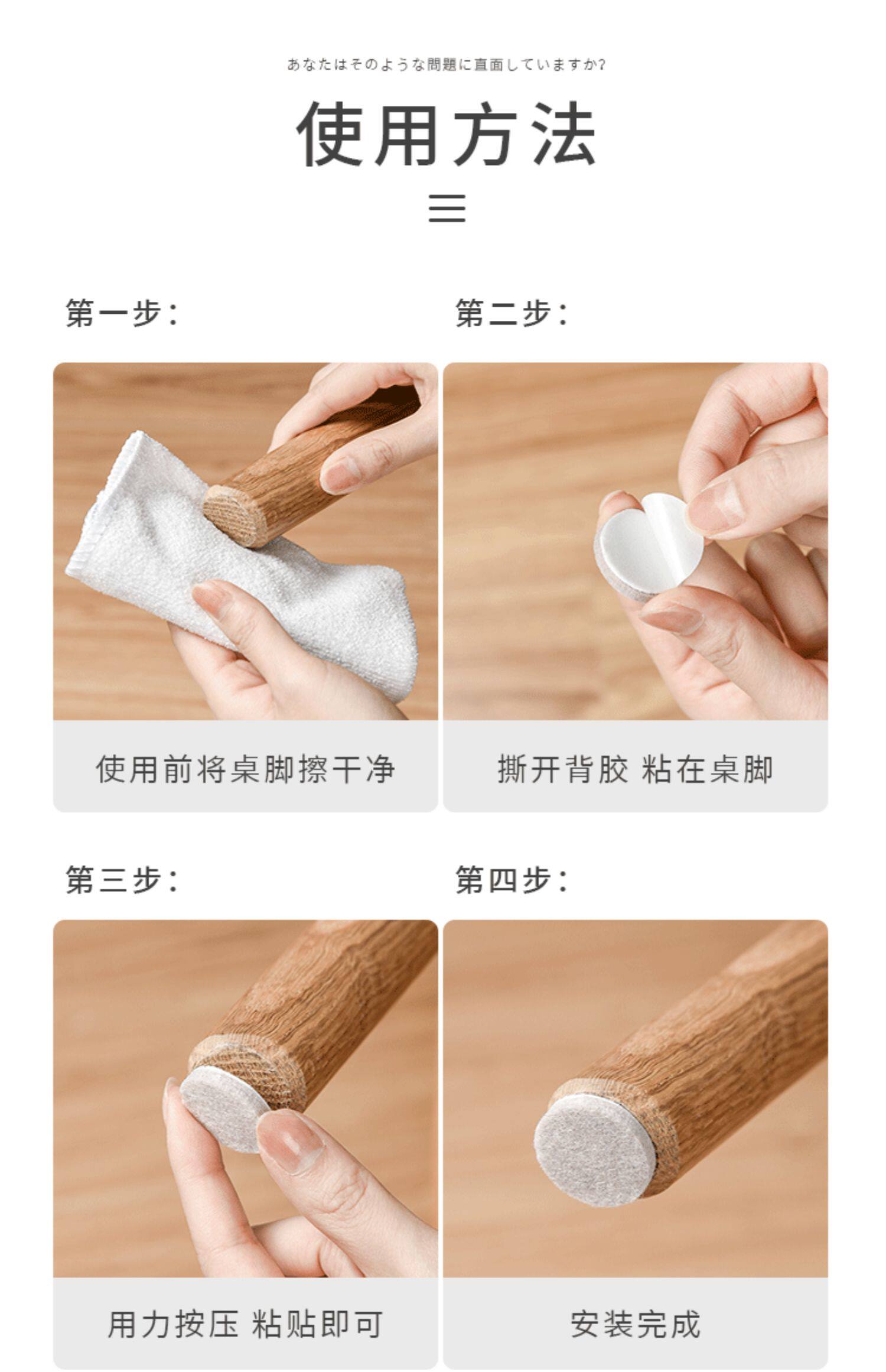 あなたはそのような問題に直面していますか?

使用方法

第一步:

使用前将桌脚擦干净

第二步:

撕开背胶 粘在桌脚

第三步:

用力按压 粘贴即可

第四步:

安装完成