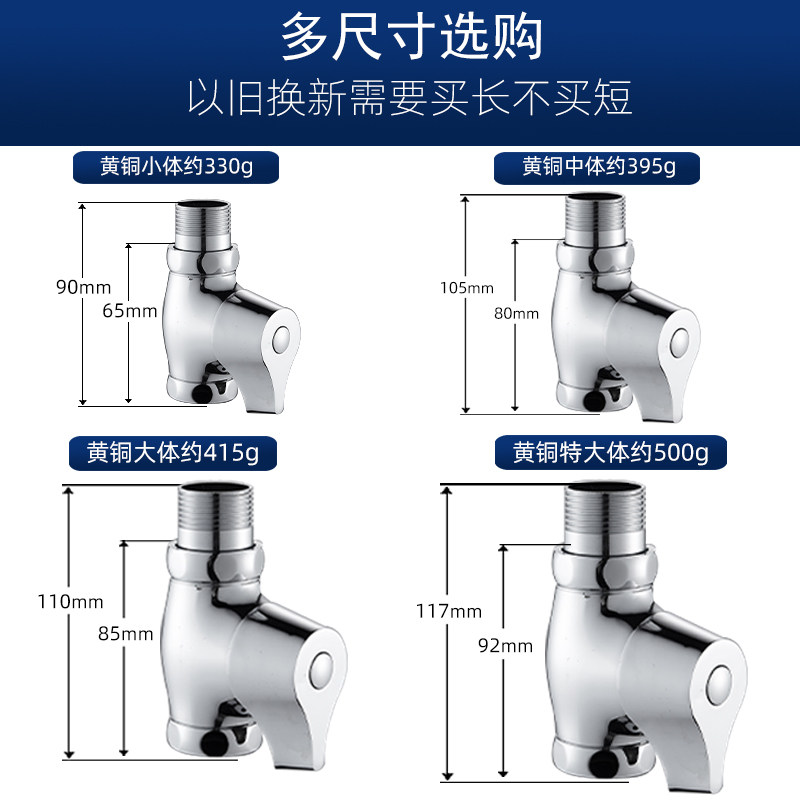 多尺寸选购
以旧换新需要买长不买短

黄铜小体约330g

90mm
65mm

黄铜中体约395g

105mm
80mm

黄铜大体约415g

110mm
85mm

黄铜特大体约500g

117mm
92mm