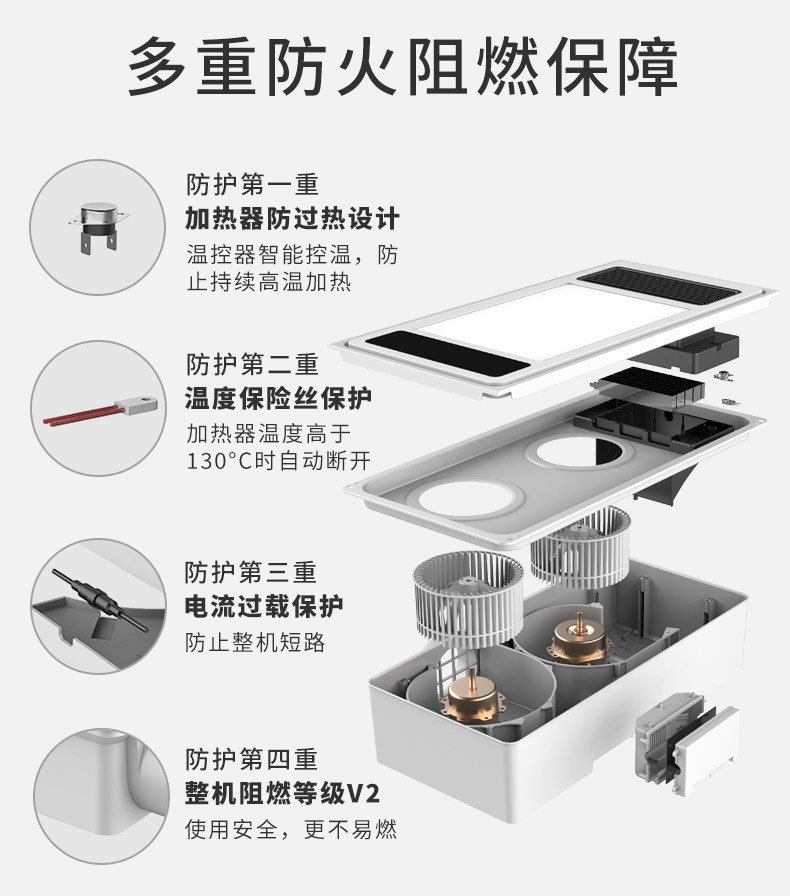 多重防火阻燃保障

防护第一重
加热器防过热设计
温控器智能控温，防止持续高温加热

防护第二重
温度保险丝保护
加热器温度高于130°C时自动断开

防护第三重
电流过载保护
防止整机短路

防护第四重
整机阻燃等级V2
使用安全，更不易燃