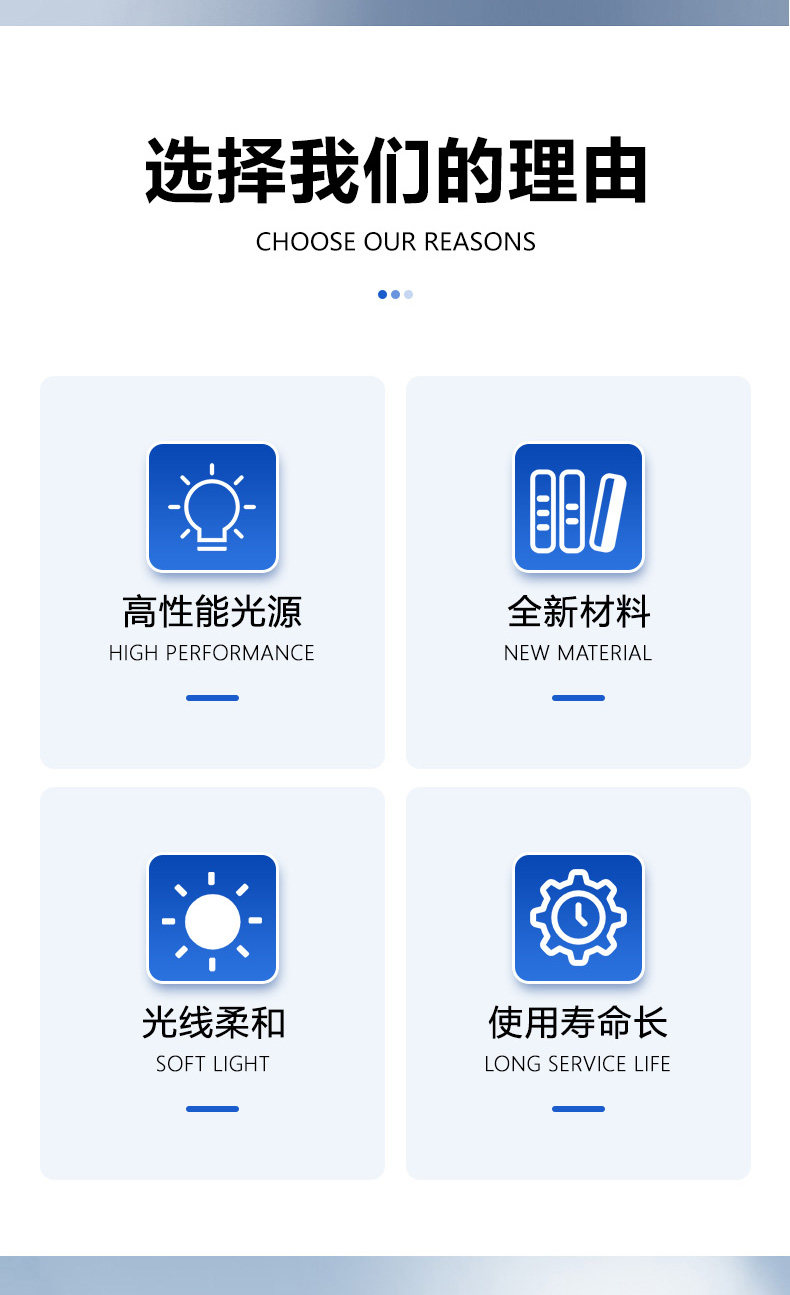 选择我们的理由

CHOOSE OUR REASONS

高性能光源

HIGH PERFORMANCE

全新材料

NEW MATERIAL

光线柔和

SOFT LIGHT

使用寿命长

LONG SERVICE LIFE