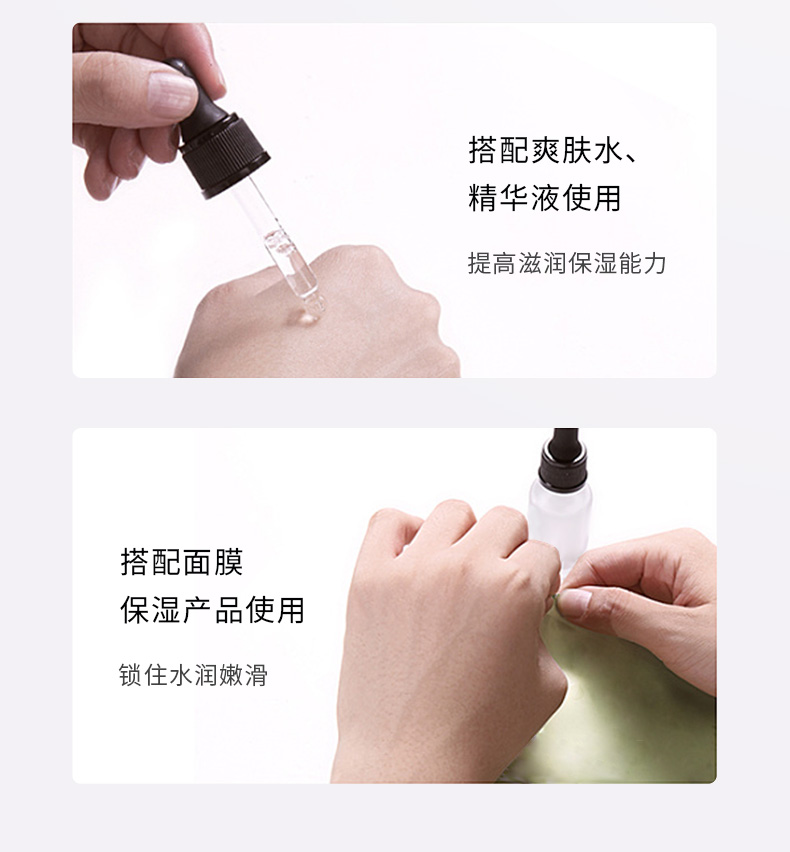 搭配爽肤水、
精华液使用

提高滋润保湿能力

搭配面膜
保湿产品使用

锁住水润嫩滑