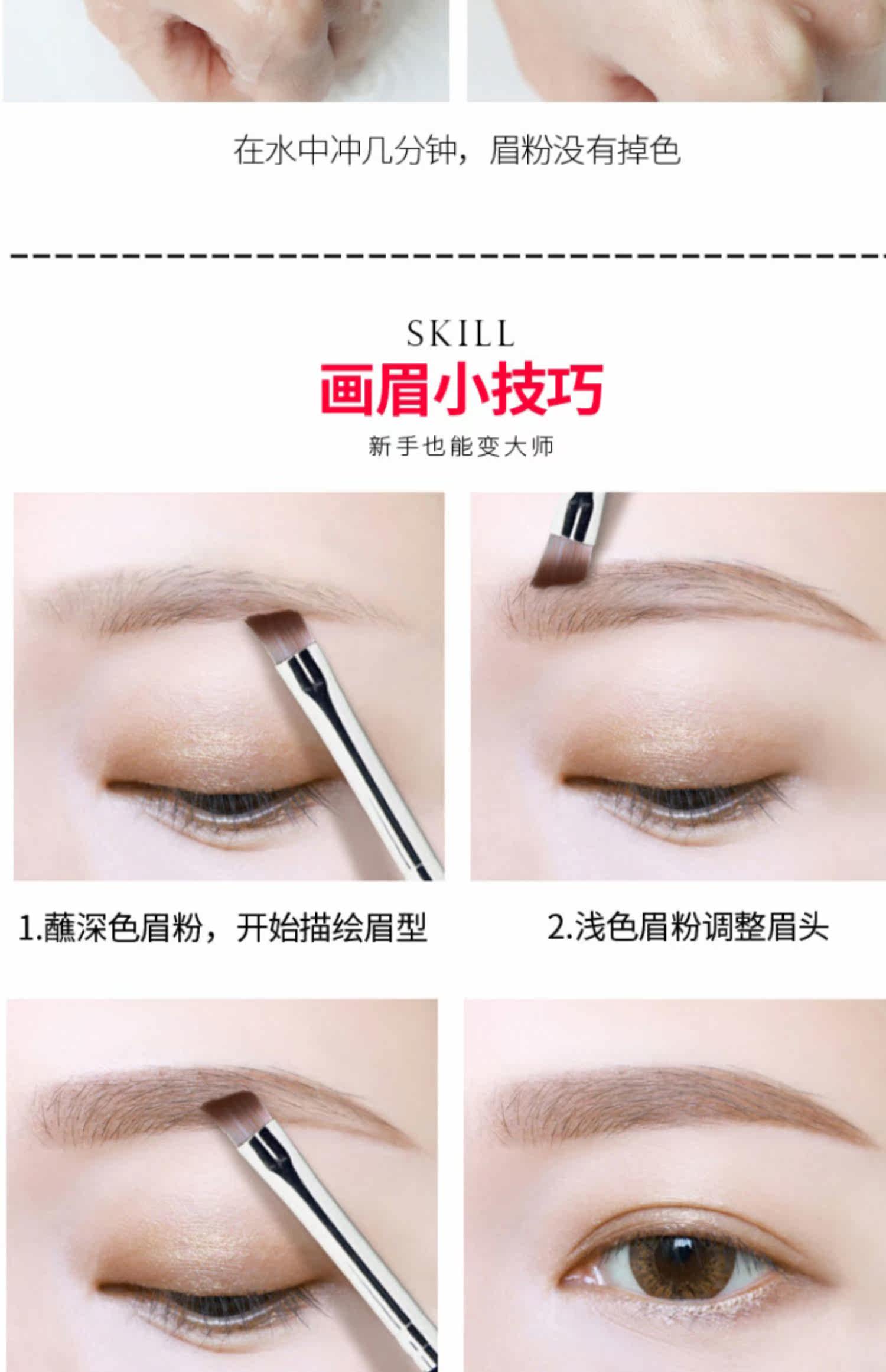 在水中冲几分钟，眉粉没有掉色

SKILL
画眉小技巧
新手也能变大师

1.蘸深色眉粉，开始描绘眉型

2.浅色眉粉调整眉头