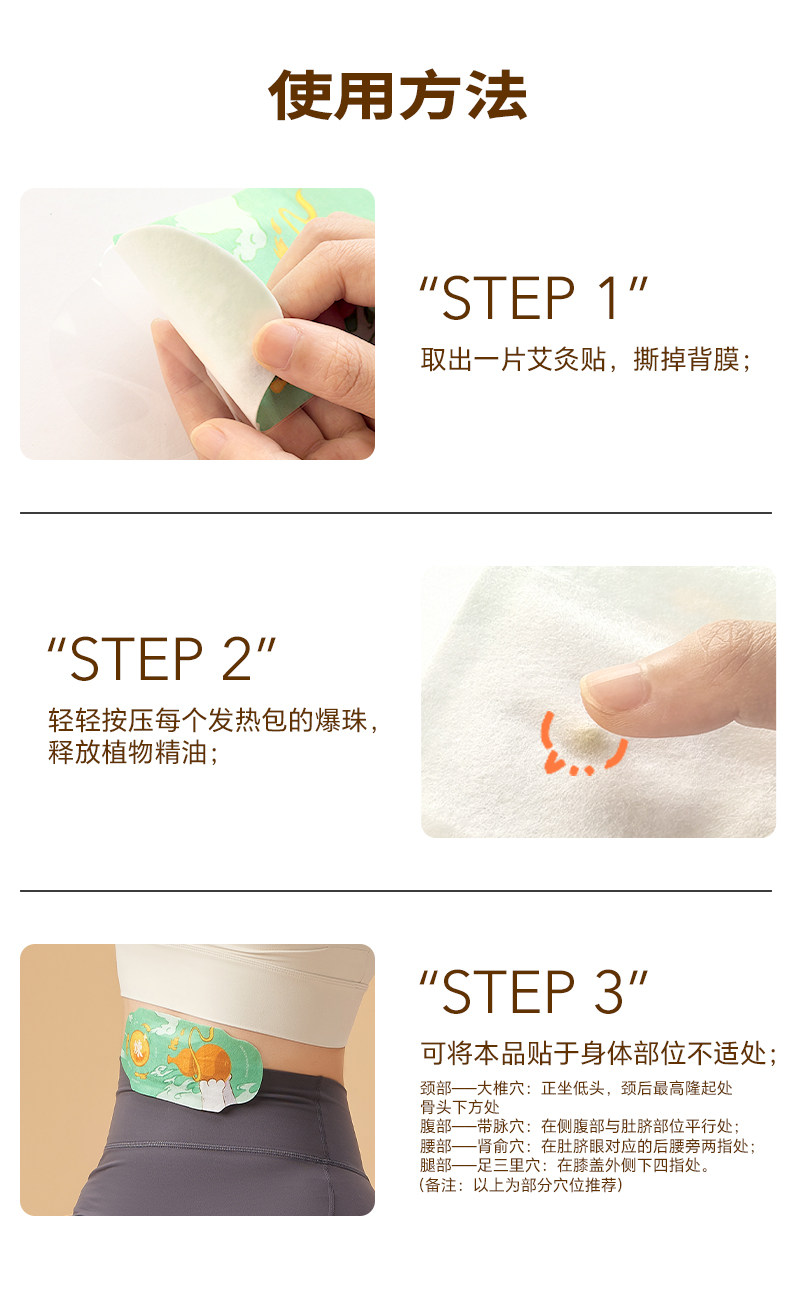 使用方法

“STEP 1”

取出一片艾灸贴，撕掉背膜；

“STEP 2”

轻轻按压每个发热包的爆珠，释放植物精油；

“STEP 3”

可将本品贴于身体部位不适处；

颈部——大椎穴：正坐低头，颈后最高隆起处骨头下方处
腹部——带脉穴：在侧腹部与肚脐部位平行处；
腰部——肾俞穴：在肚脐眼对应的后腰旁两指处；
腿部——足三里穴：在膝盖外侧下四指处。
（备注：以上为部分穴位推荐）