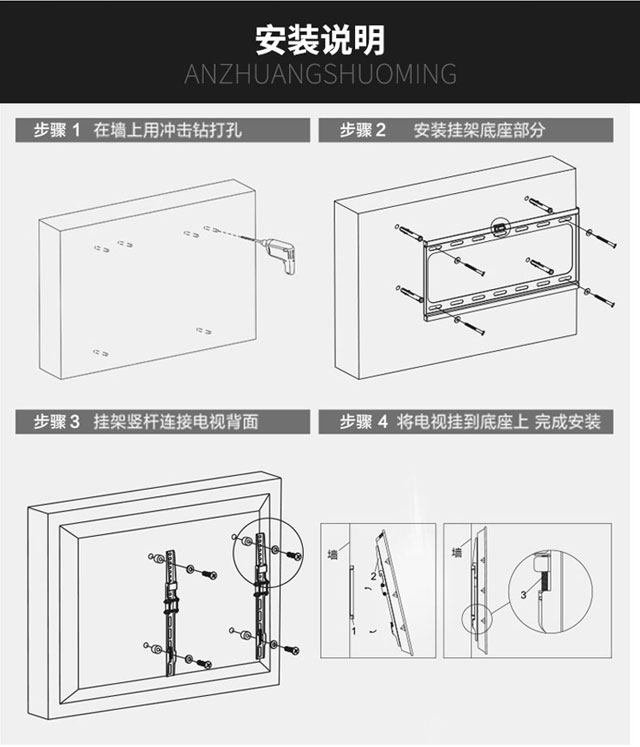 安装说明
ANZHUANGSHUOMING

步骤 1 在墙上用冲击钻打孔

步骤 2 安装挂架底座部分

步骤 3 挂架竖杆连接电视背面

步骤 4 将电视挂到底座上 完成安装

墙
2
1

墙
3