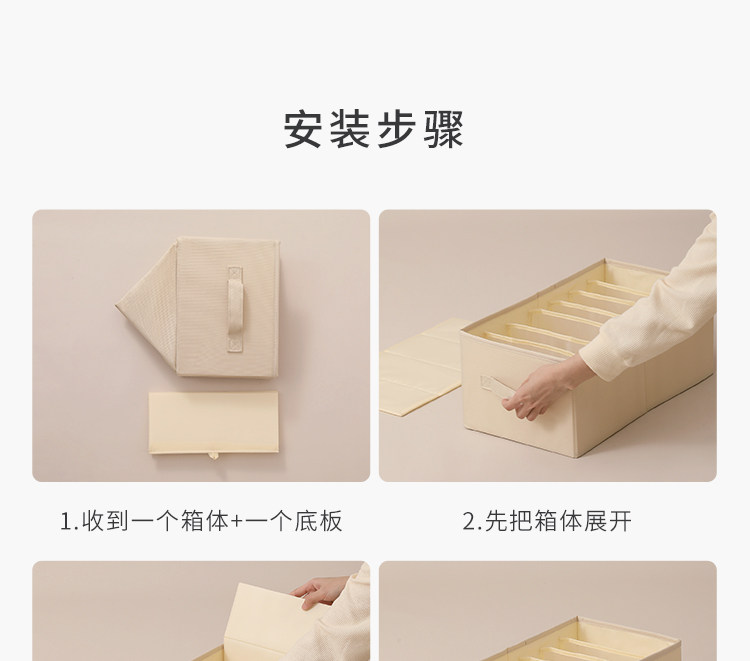 安装步骤

1.收到一个箱体+一个底板

2.先把箱体展开