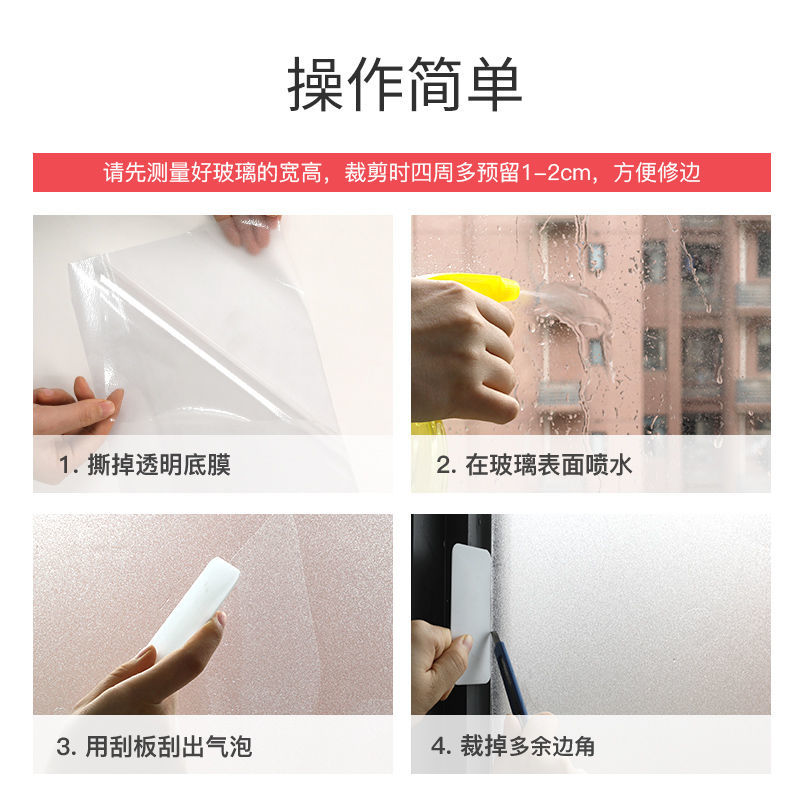 操作简单

请先测量好玻璃的宽高，裁剪时四周多预留1-2cm，方便修边

1. 撕掉透明底膜

2. 在玻璃表面喷水

3. 用刮板刮出气泡

4. 裁掉多余边角