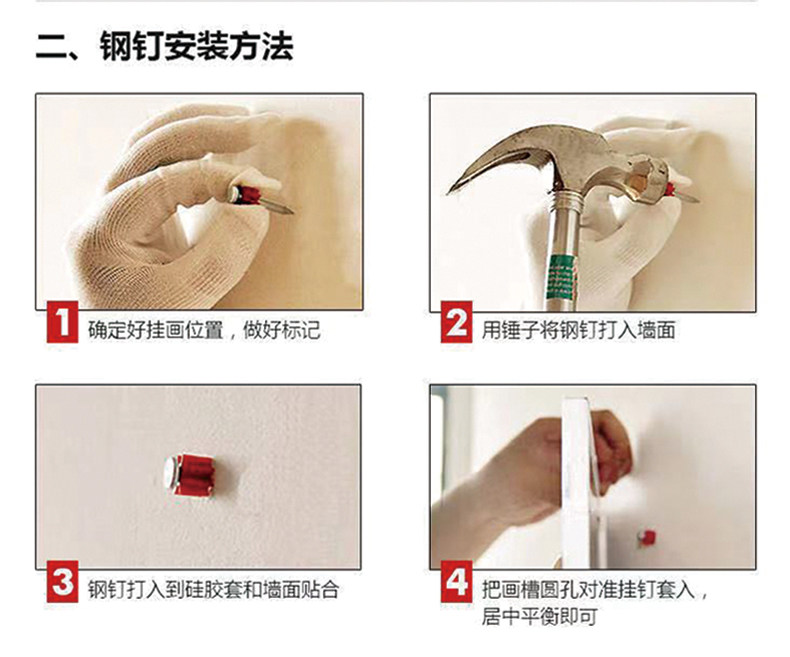 二、钢钉安装方法

1 确定好挂画位置，做好标记

2 用锤子将钢钉打入墙面

3 钢钉打入到硅胶套和墙面贴合

4 把画槽圆孔对准挂钉套入，居中平衡即可