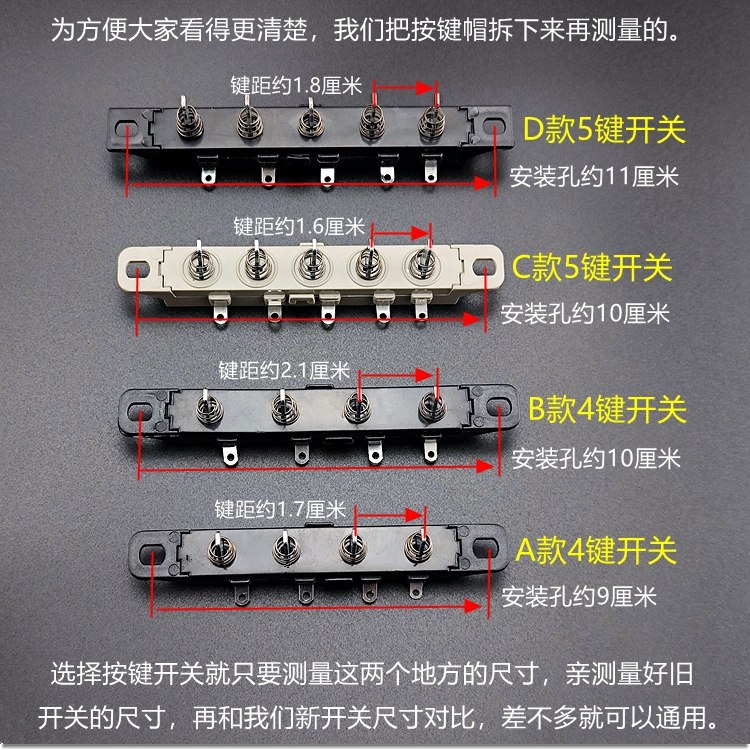 为方便大家看得更清楚，我们把按键帽拆下来再测量的。

键距约1.8厘米

D款5键开关

安装孔约11厘米

键距约1.6厘米

C款5键开关

安装孔约10厘米

键距约2.1厘米

B款4键开关

安装孔约10厘米

键距约1.7厘米

A款4键开关

安装孔约9厘米

选择按键开关就只要测量这两个地方的尺寸，亲测量好旧开关的尺寸，再和我们新开关尺寸对比，差不多就可以通用。