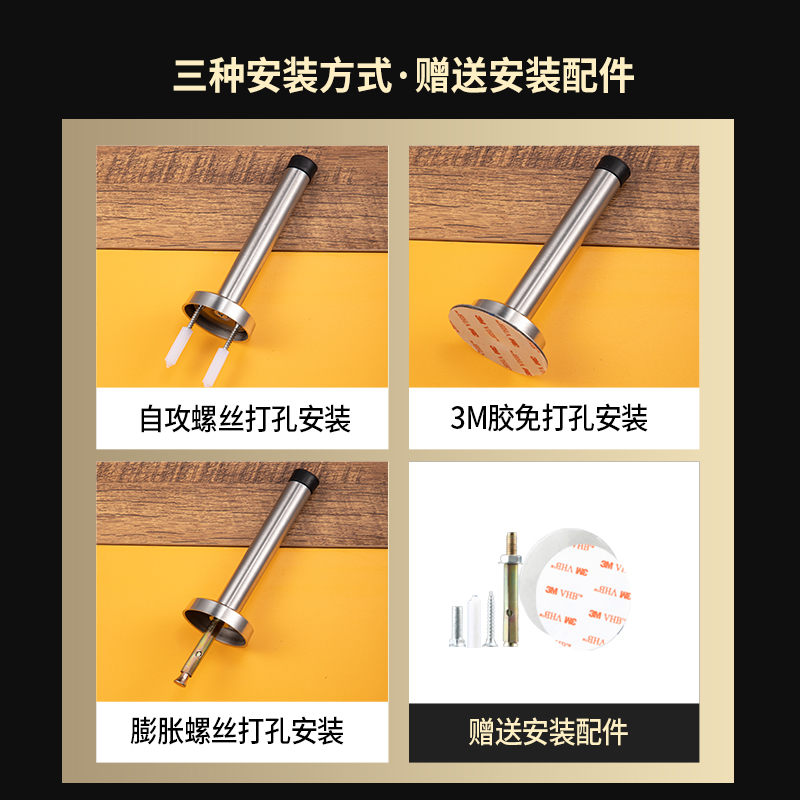 三种安装方式·赠送安装配件

自攻螺丝打孔安装

3M胶免打孔安装

膨胀螺丝打孔安装

3M VHB

赠送安装配件