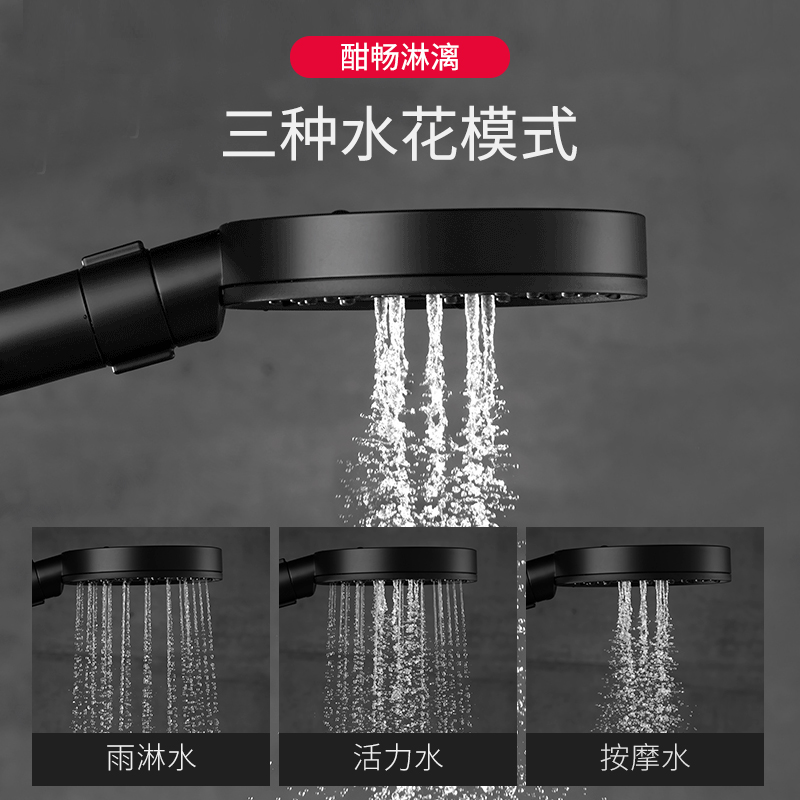 酣畅淋漓

三种水花模式

雨淋水

活力水

按摩水