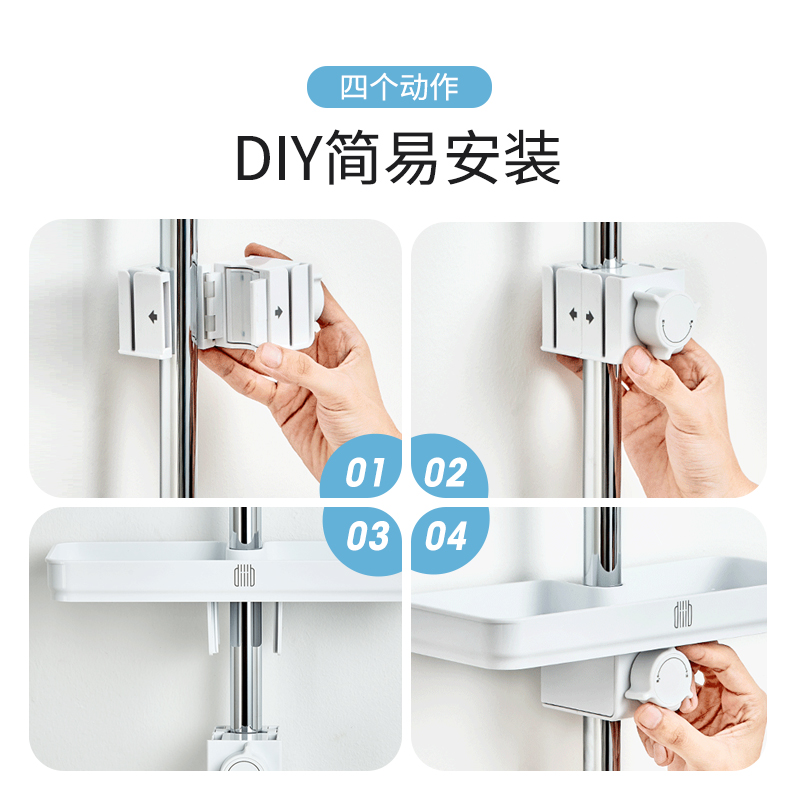 四个动作

DIY简易安装

01

02

03

04

diiib

diiib