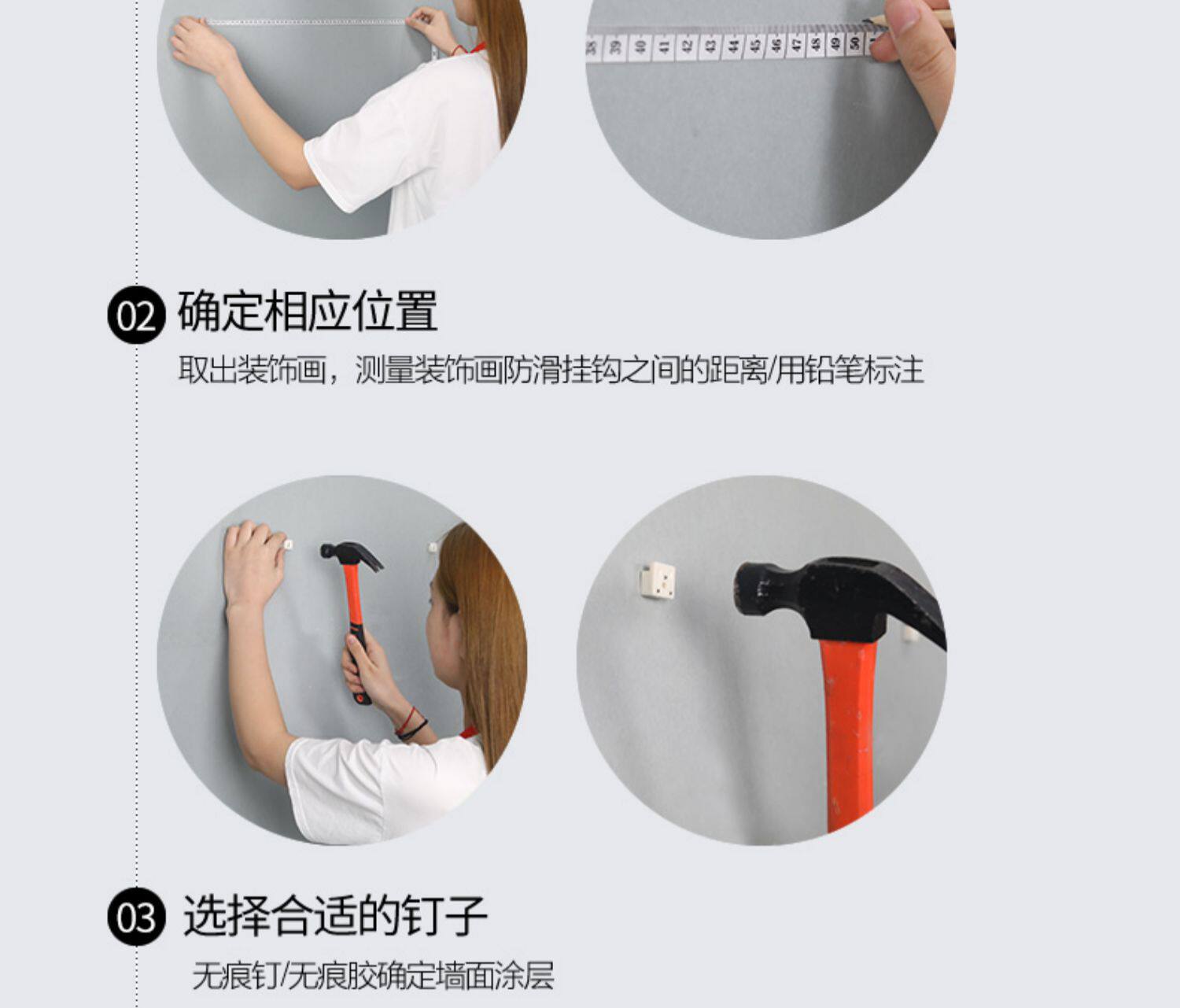 38 39 40 41 42 43 44 45 46 47 48 49 50

02 确定相应位置

取出装饰画，测量装饰画防滑挂钩之间的距离/用铅笔标注

03 选择合适的钉子

无痕钉/无痕胶确定墙面涂层