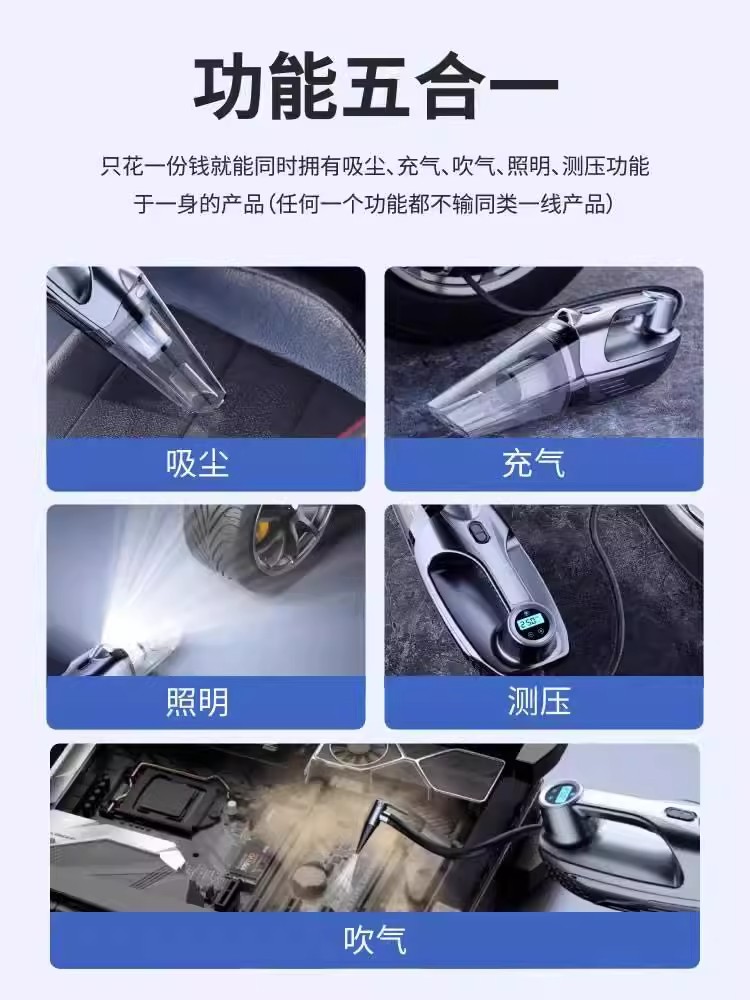 功能五合一

只花一份钱就能同时拥有吸尘、充气、吹气、照明、测压功能于一身的产品(任何一个功能都不输同类一线产品)

吸尘

充气

照明

测压

吹气