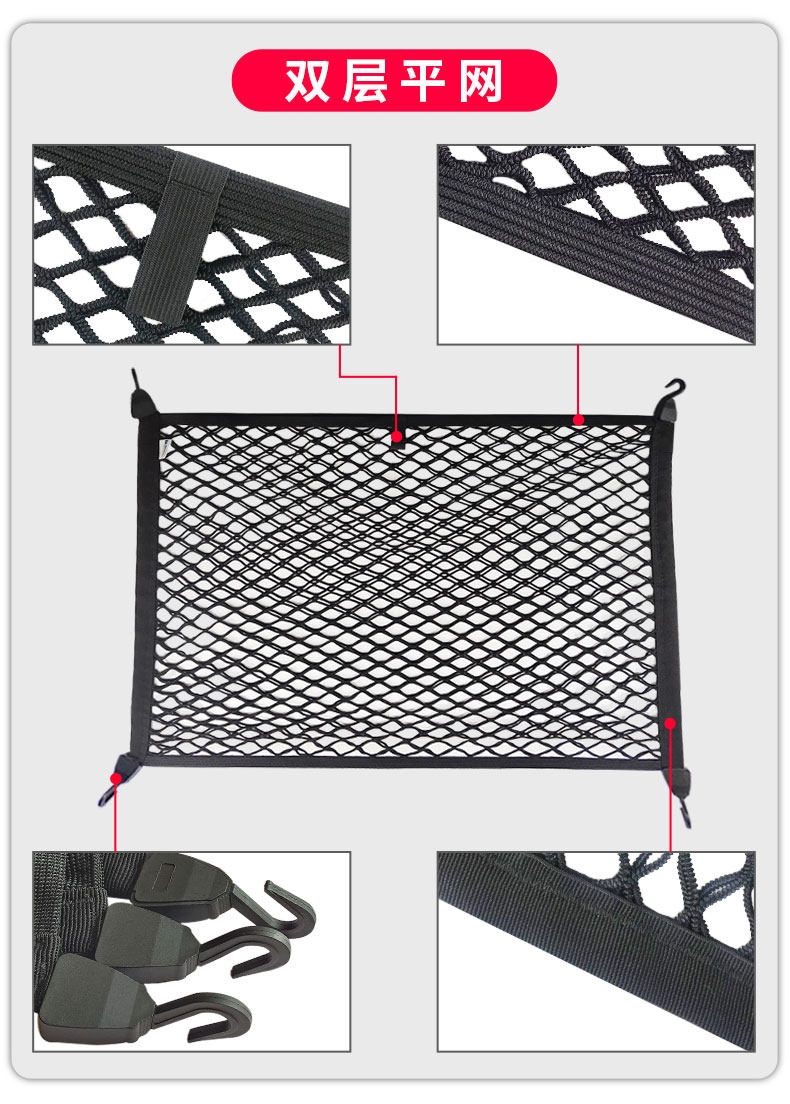 双层平网