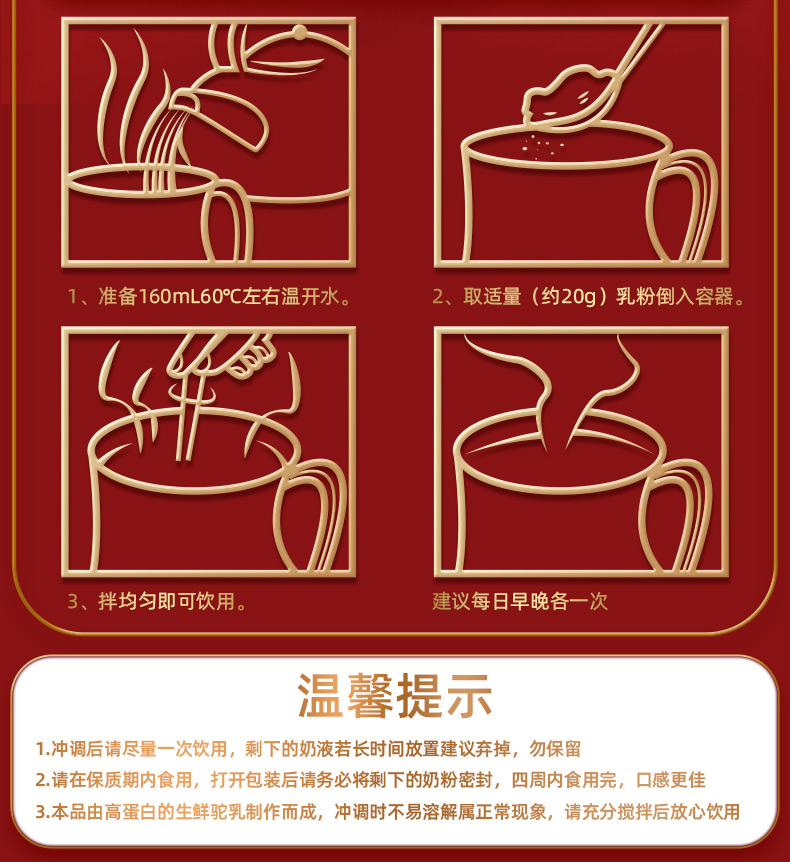 1、准备160mL60℃左右温开水。

2、取适量（约20g）乳粉倒入容器。

3、拌均匀即可饮用。

建议每日早晚各一次

温馨提示

1.冲调后请尽量一次饮用，剩下的奶液若长时间放置建议弃掉，勿保留

2.请在保质期内食用，打开包装后请务必将剩下的奶粉密封，四周内食用完，口感更佳

3.本品由高蛋白的生鲜驼乳制作而成，冲调时不易溶解属正常现象，请充分搅拌后放心饮用