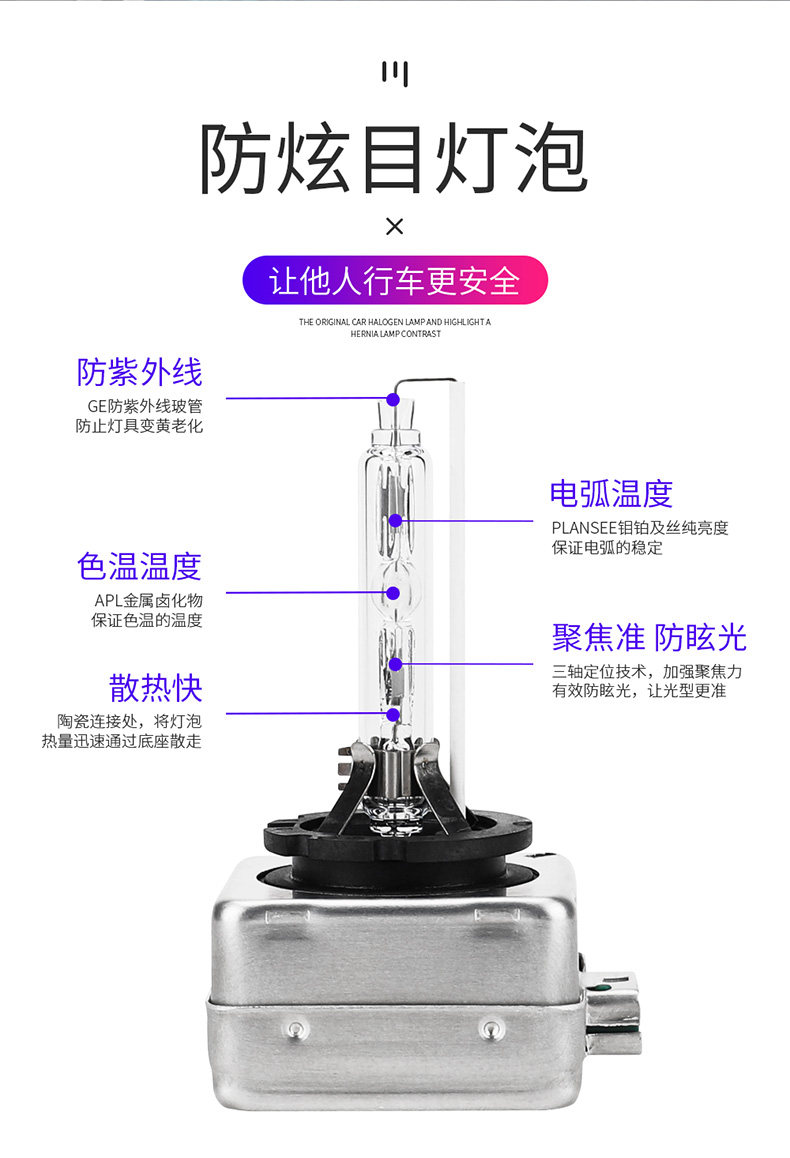 防炫目灯泡

×

让他人行车更安全

THE ORIGINAL CAR HALOGEN LAMP AND HIGHLIGHT A HERNIA LAMP CONTRAST

防紫外线
GE防紫外线玻管
防止灯具变黄老化

色温温度
APL金属卤化物
保证色温的温度

散热快
陶瓷连接处，将灯泡
热量迅速通过底座散走

电弧温度
PLANSEE钼铂及丝纯亮度
保证电弧的稳定

聚焦准 防眩光
三轴定位技术，加强聚焦力
有效防眩光，让光型更准