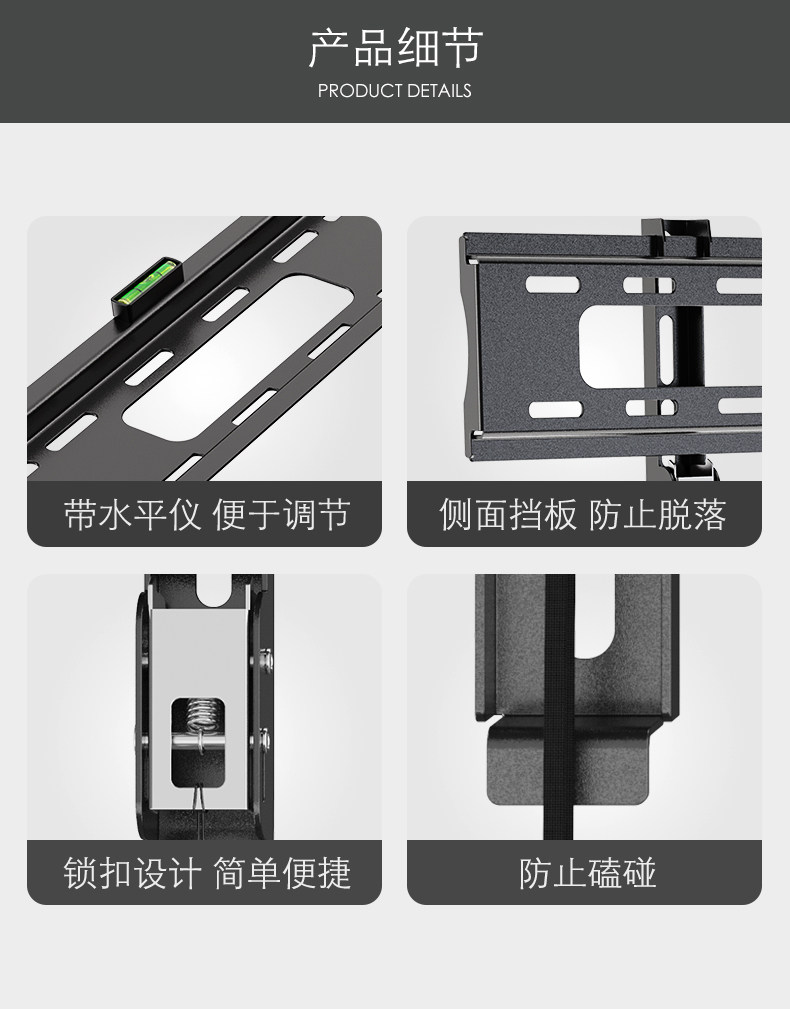 产品细节
PRODUCT DETAILS

带水平仪 便于调节

侧面挡板 防止脱落

锁扣设计 简单便捷

防止磕碰