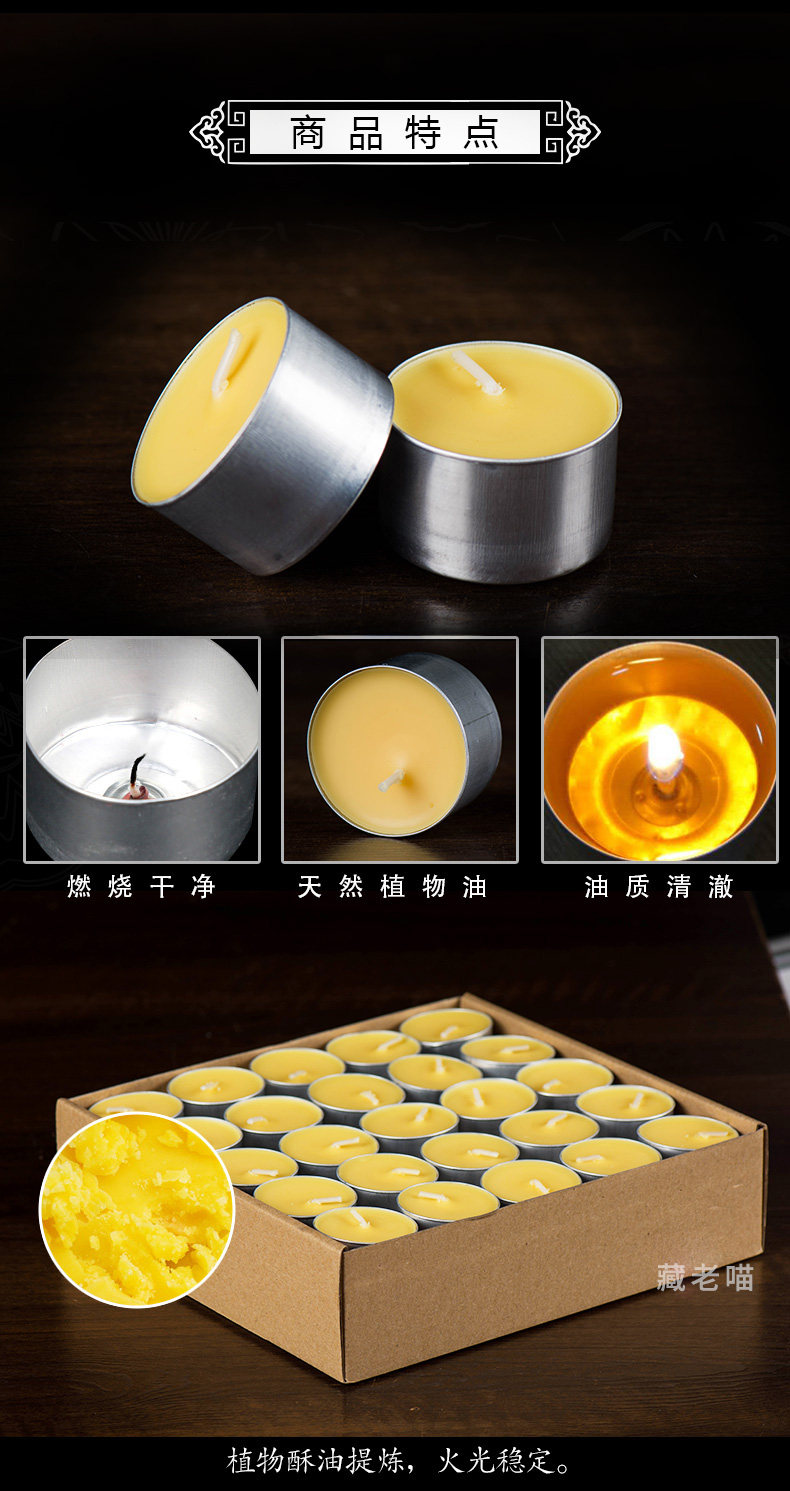 商品特点

燃烧干净

天然植物油

油质清澈

藏老喵

植物酥油提炼，火光稳定。