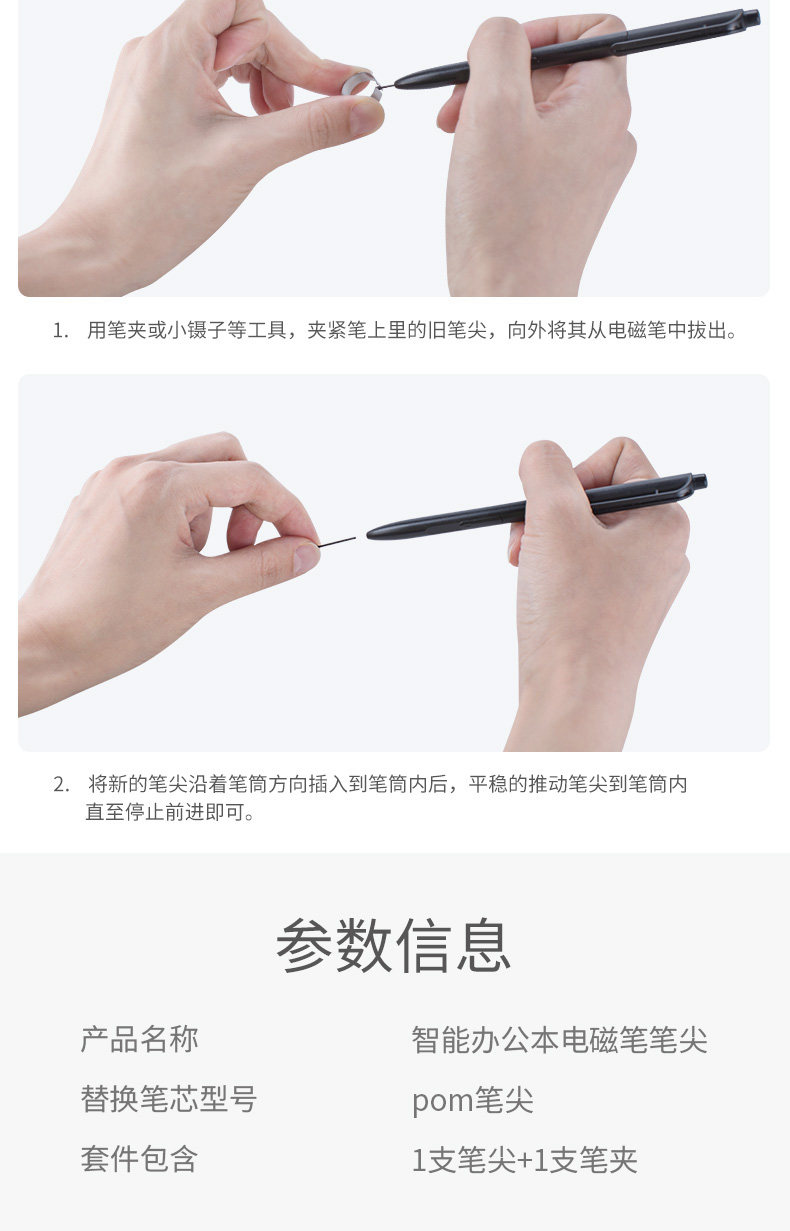 1. 用笔夹或小镊子等工具，夹紧笔上里的旧笔尖，向外将其从电磁笔中拔出。

2. 将新的笔尖沿着笔筒方向插入到笔筒内后，平稳的推动笔尖到笔筒内直至停止前进即可。

参数信息

| 产品名称 | 智能办公本电磁笔笔尖 |
|---|---|
| 替换笔芯型号 | pom笔尖 |
| 套件包含 | 1支笔尖+1支笔夹 |