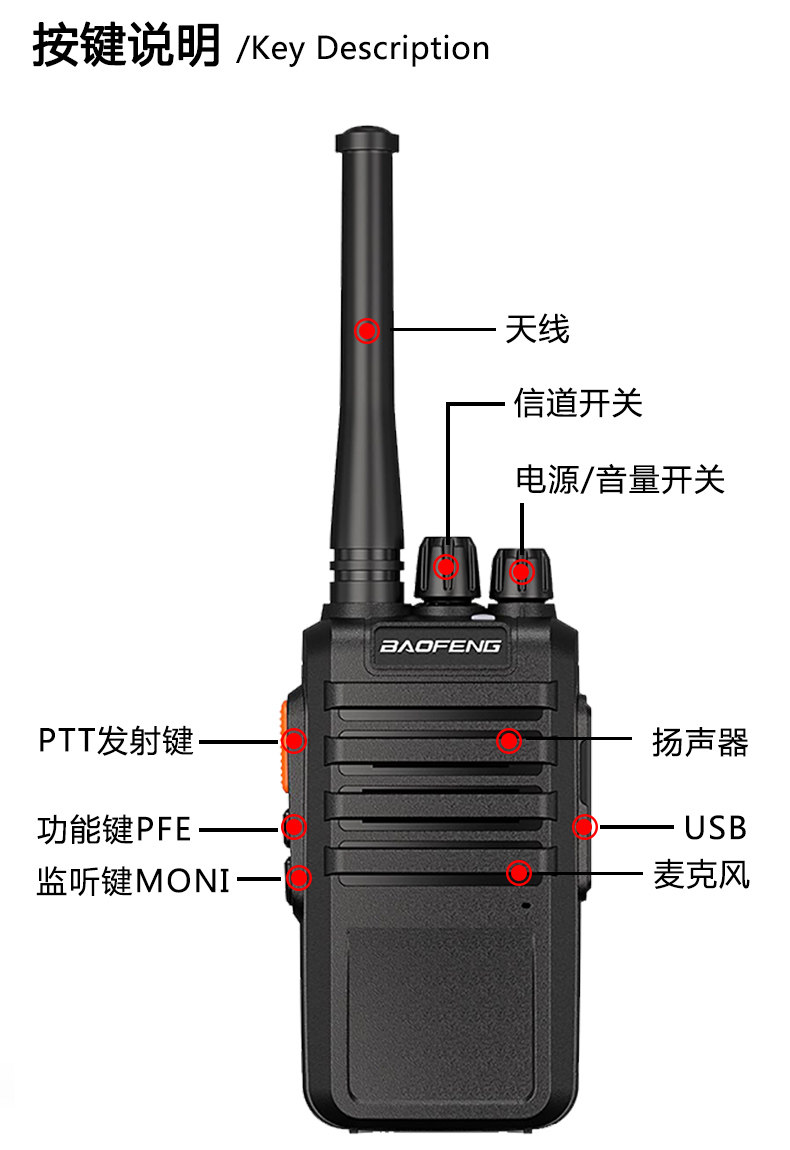 按键说明 /Key Description

天线

信道开关

电源/音量开关

BAOFENG

PTT发射键

扬声器

功能键PFE

USB

监听键MONI

麦克风