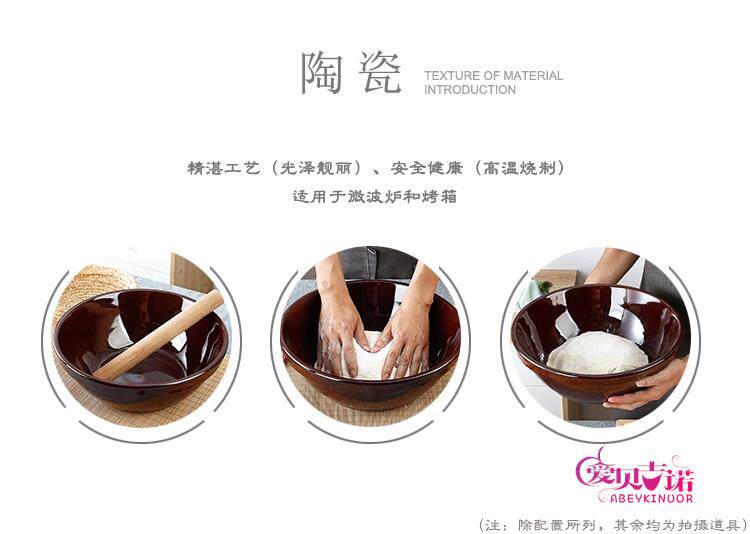 陶瓷 TEXTURE OF MATERIAL INTRODUCTION

精湛工艺（光泽靓丽）、安全健康（高温烧制）
适用于微波炉和烤箱

爱贝吉诺
ABEYKINUOR

（注：除配置所列，其余均为拍摄道具）