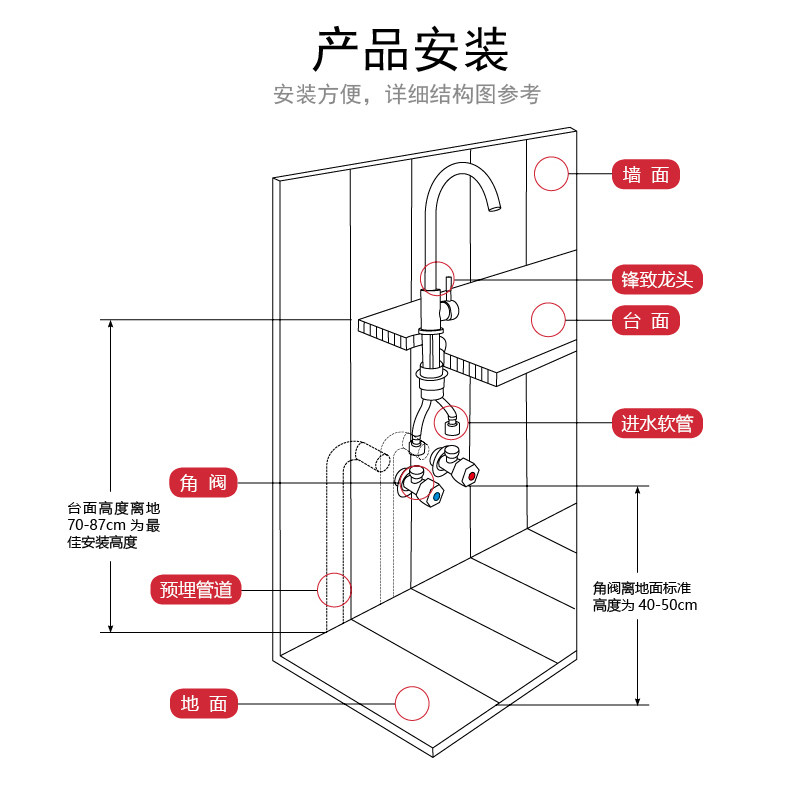 产品安装

安装方便，详细结构图参考

墙 面

锋致龙头

台 面

进水软管

角 阀

台面高度离地 70-87cm 为最佳安装高度

预埋管道

角阀离地面标准高度为 40-50cm

地 面