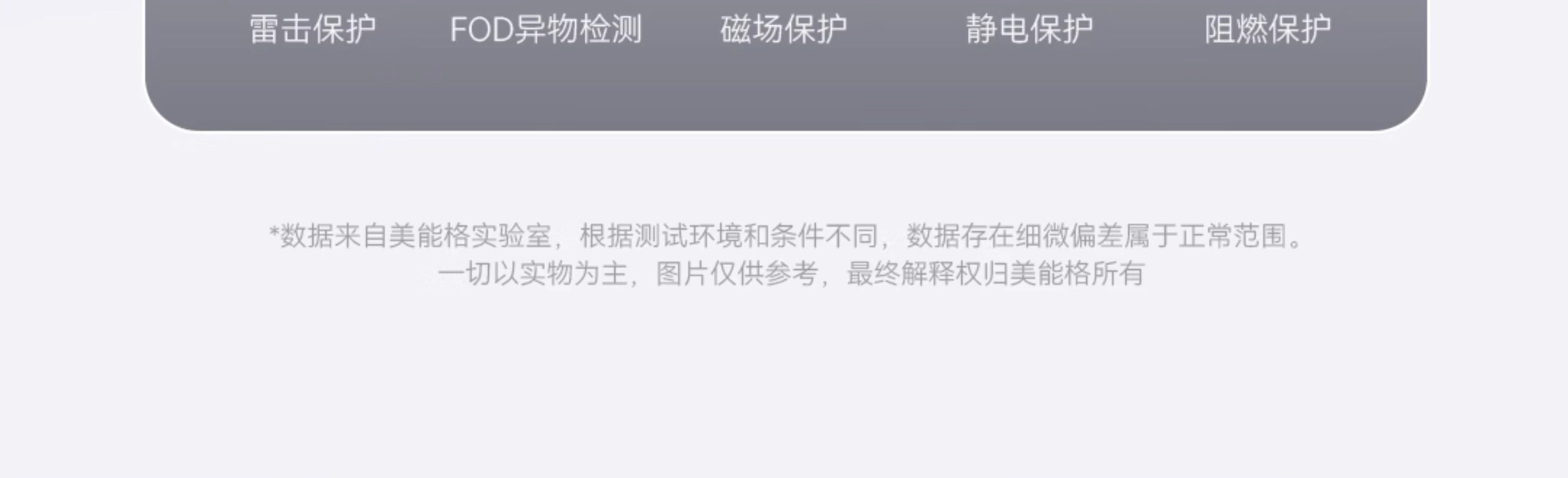 雷击保护　FOD异物检测　磁场保护　静电保护　阻燃保护

*数据来自美能格实验室，根据测试环境和条件不同，数据存在细微偏差属于正常范围。
一切以实物为主，图片仅供参考，最终解释权归美能格所有