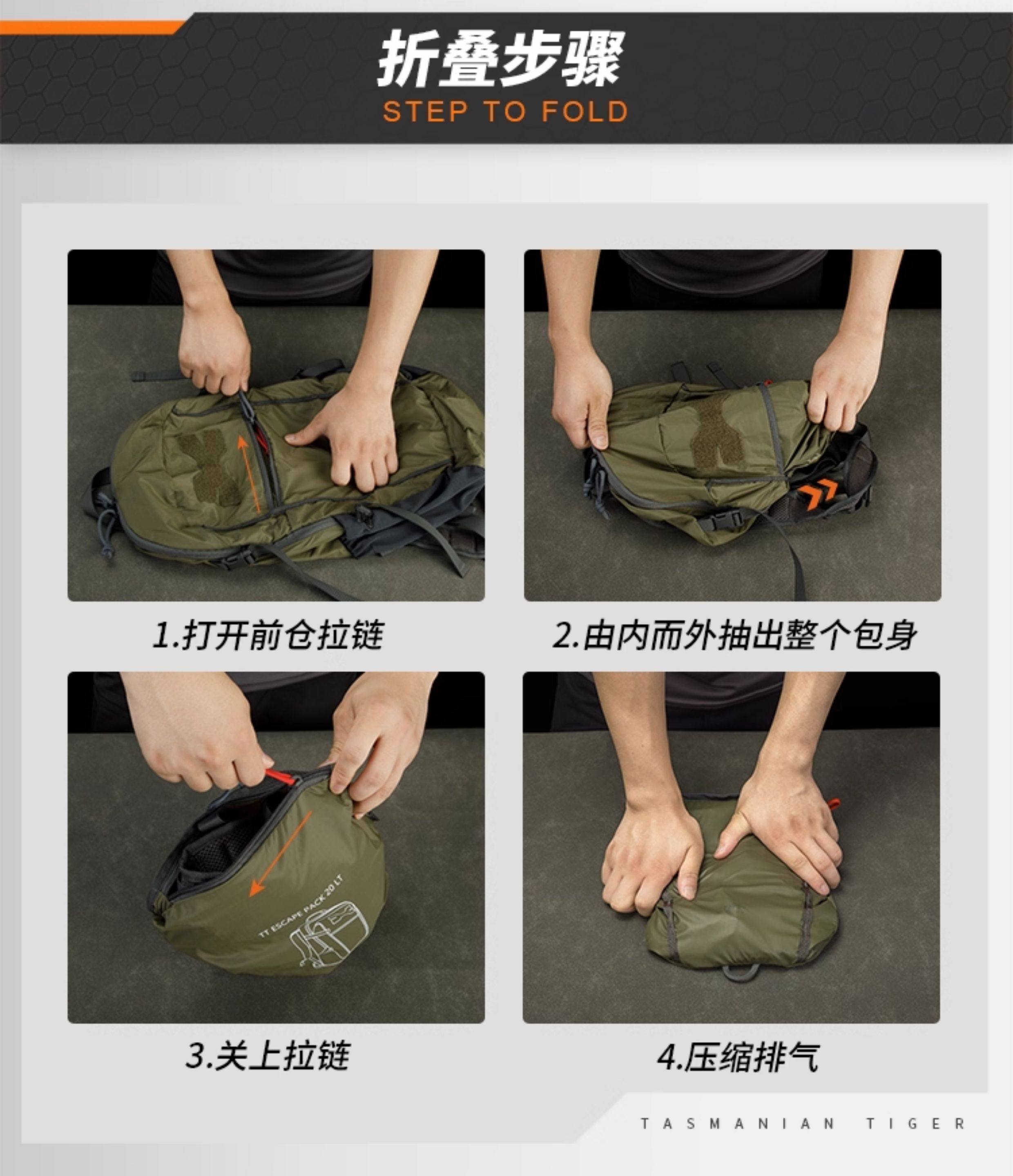 折叠步骤
STEP TO FOLD

1.打开前仓拉链

2.由内而外抽出整个包身

TT ESCAPE PACK 20 LT

3.关上拉链

4.压缩排气

TASMANIAN TIGER