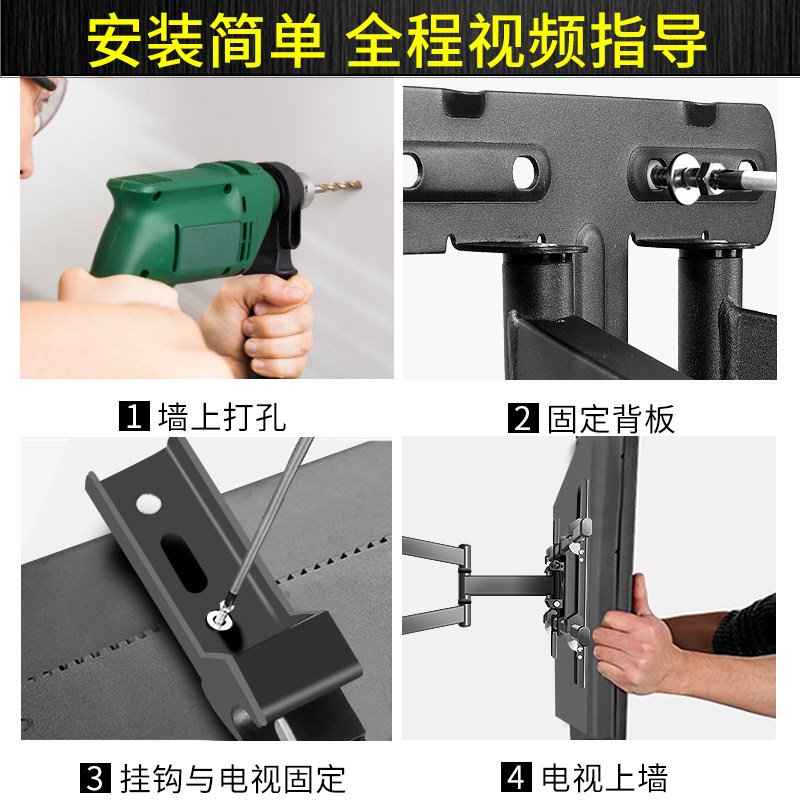 安装简单 全程视频指导

1 墙上打孔

2 固定背板

3 挂钩与电视固定

4 电视上墙