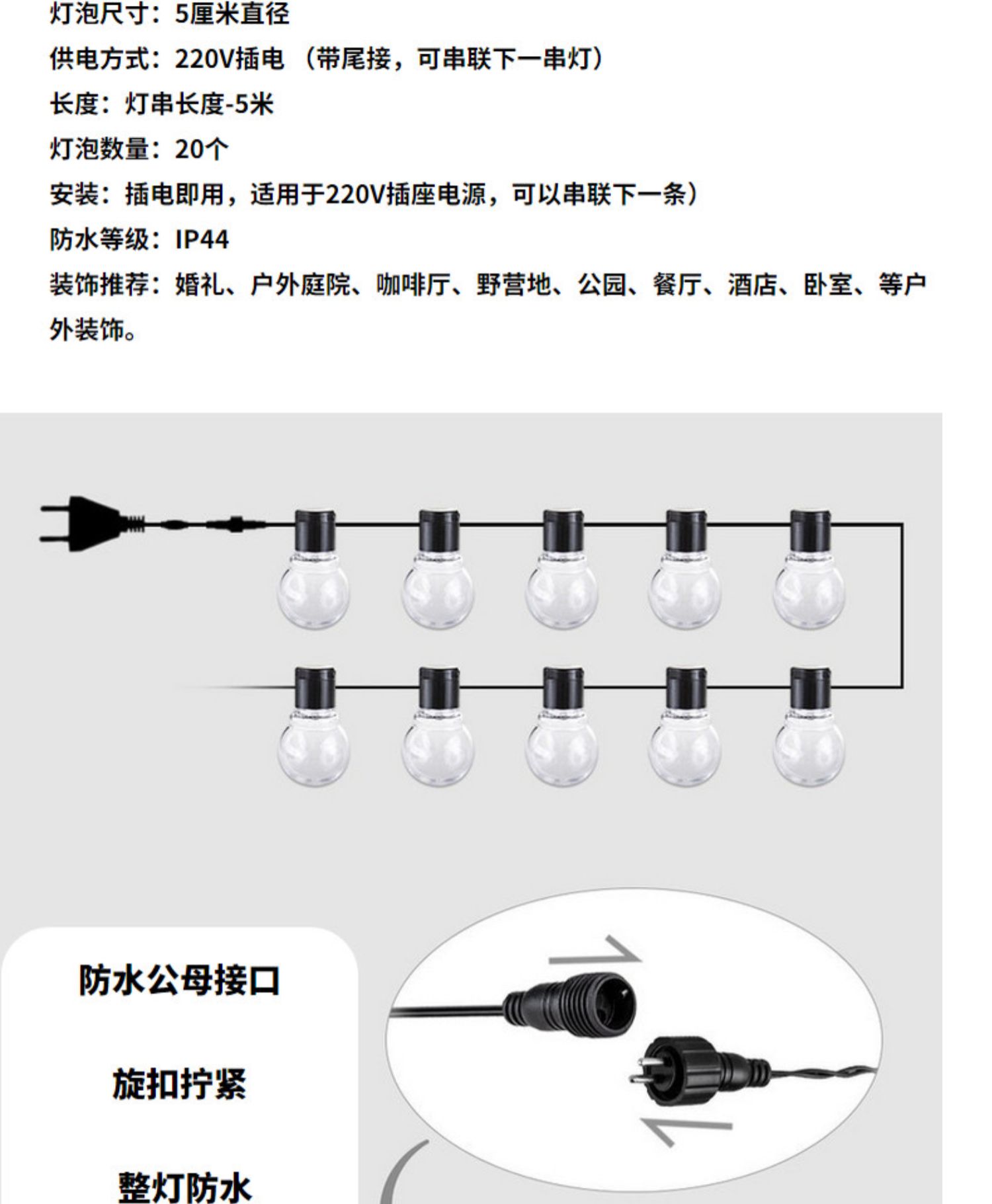 灯泡尺寸：5厘米直径

供电方式：220V插电 （带尾接，可串联下一串灯）

长度：灯串长度-5米

灯泡数量：20个

安装：插电即用，适用于220V插座电源，可以串联下一条）

防水等级：IP44

装饰推荐：婚礼、户外庭院、咖啡厅、野营地、公园、餐厅、酒店、卧室、等户外装饰。

防水公母接口

旋扣拧紧

整灯防水