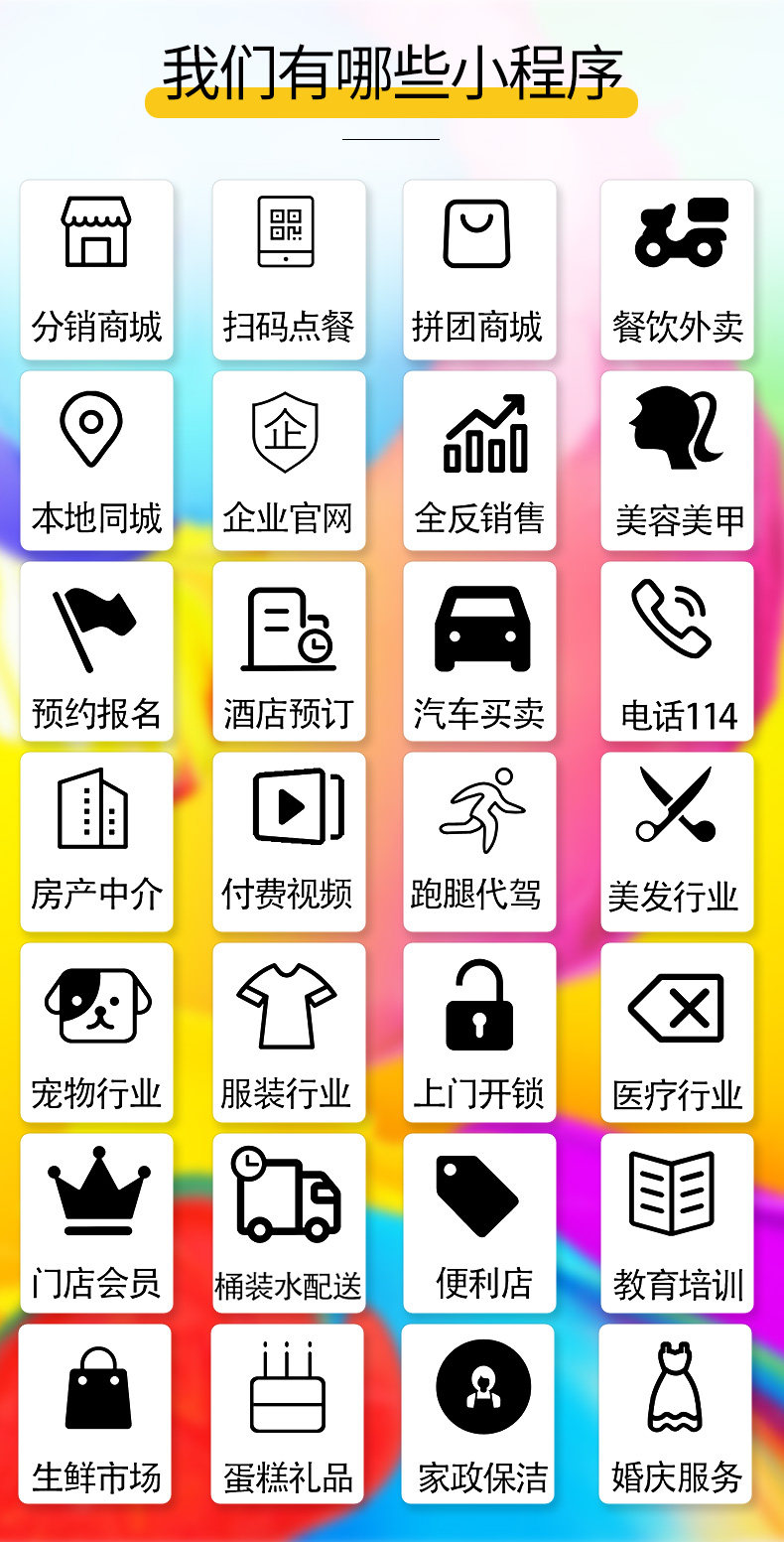 我们有哪些小程序

分销商城

扫码点餐

拼团商城

餐饮外卖

本地同城

企业官网

全反销售

美容美甲

预约报名

酒店预订

汽车买卖

电话114

房产中介

付费视频

跑腿代驾

美发行业

宠物行业

服装行业

上门开锁

医疗行业

门店会员

桶装水配送

便利店

教育培训

生鲜市场

蛋糕礼品

家政保洁

婚庆服务