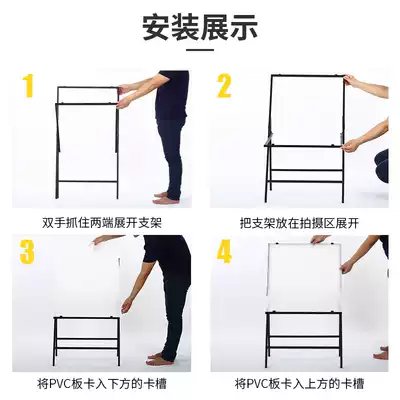 安装展示

1

双手抓住两端展开支架

2

把支架放在拍摄区展开

3

将PVC板卡入下方的卡槽

4

将PVC板卡入上方的卡槽