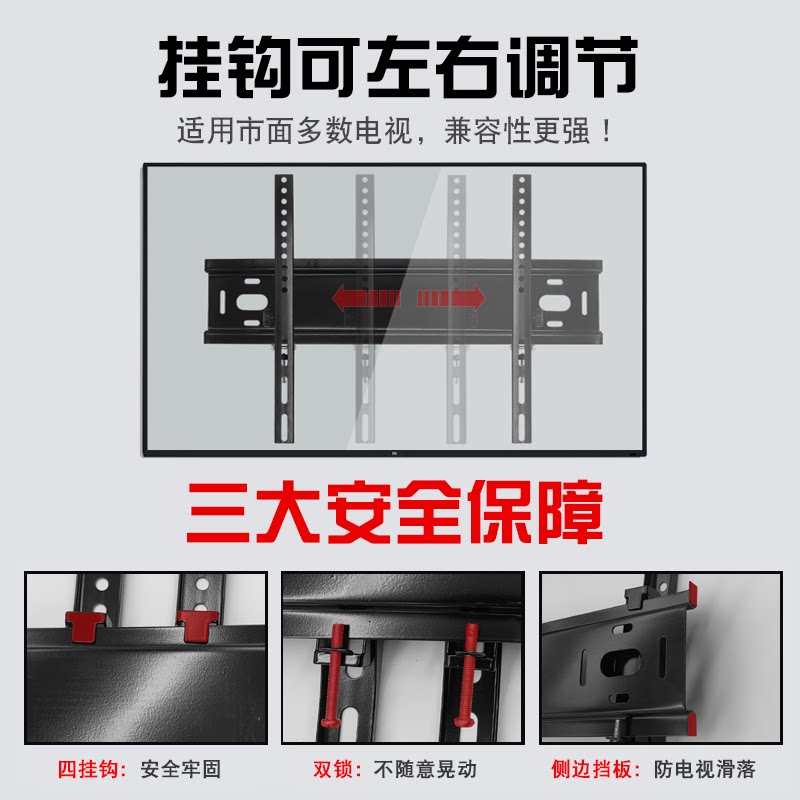 挂钩可左右调节

适用市面多数电视，兼容性更强！

三大安全保障

四挂钩：安全牢固

双锁：不随意晃动

侧边挡板：防电视滑落