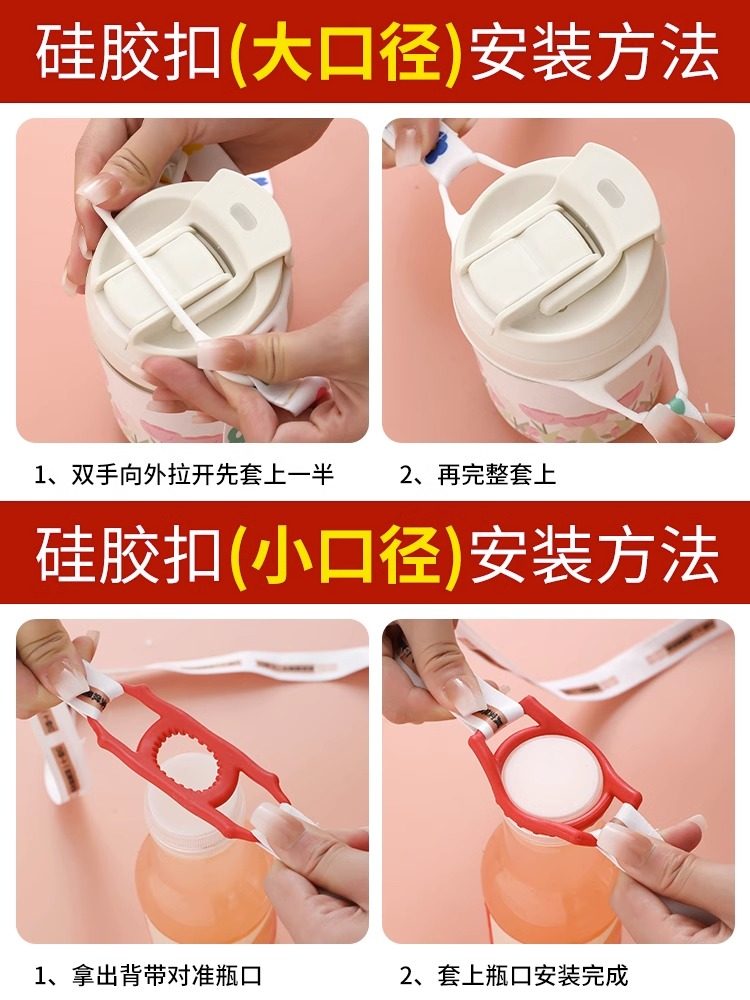 硅胶扣(大口径)安装方法

1、双手向外拉开先套上一半

2、再完整套上

硅胶扣(小口径)安装方法

1、拿出背带对准瓶口

2、套上瓶口安装完成