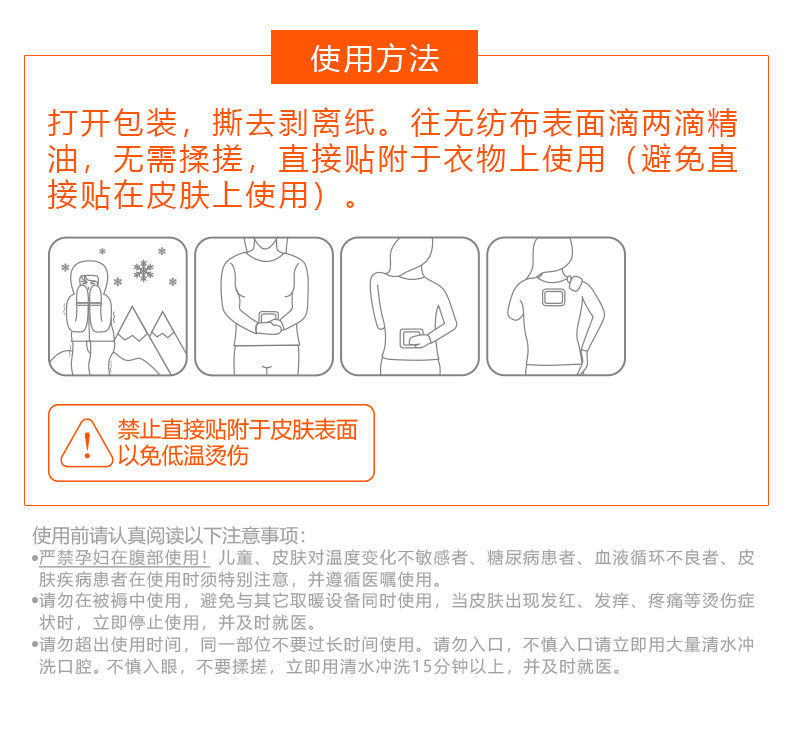 使用方法

打开包装，撕去剥离纸。往无纺布表面滴两滴精油，无需揉搓，直接贴附于衣物上使用（避免直接贴在皮肤上使用）。

禁止直接贴附于皮肤表面
以免低温烫伤

使用前请认真阅读以下注意事项：
•严禁孕妇在腹部使用！儿童、皮肤对温度变化不敏感者、糖尿病患者、血液循环不良者、皮肤疾病患者在使用时须特别注意，并遵循医嘱使用。
•请勿在被褥中使用，避免与其它取暖设备同时使用，当皮肤出现发红、发痒、疼痛等烫伤症状时，立即停止使用，并及时就医。
•请勿超出使用时间，同一部位不要过长时间使用。请勿入口，不慎入口请立即用大量清水冲洗口腔。不慎入眼，不要揉搓，立即用清水冲洗15分钟以上，并及时就医。