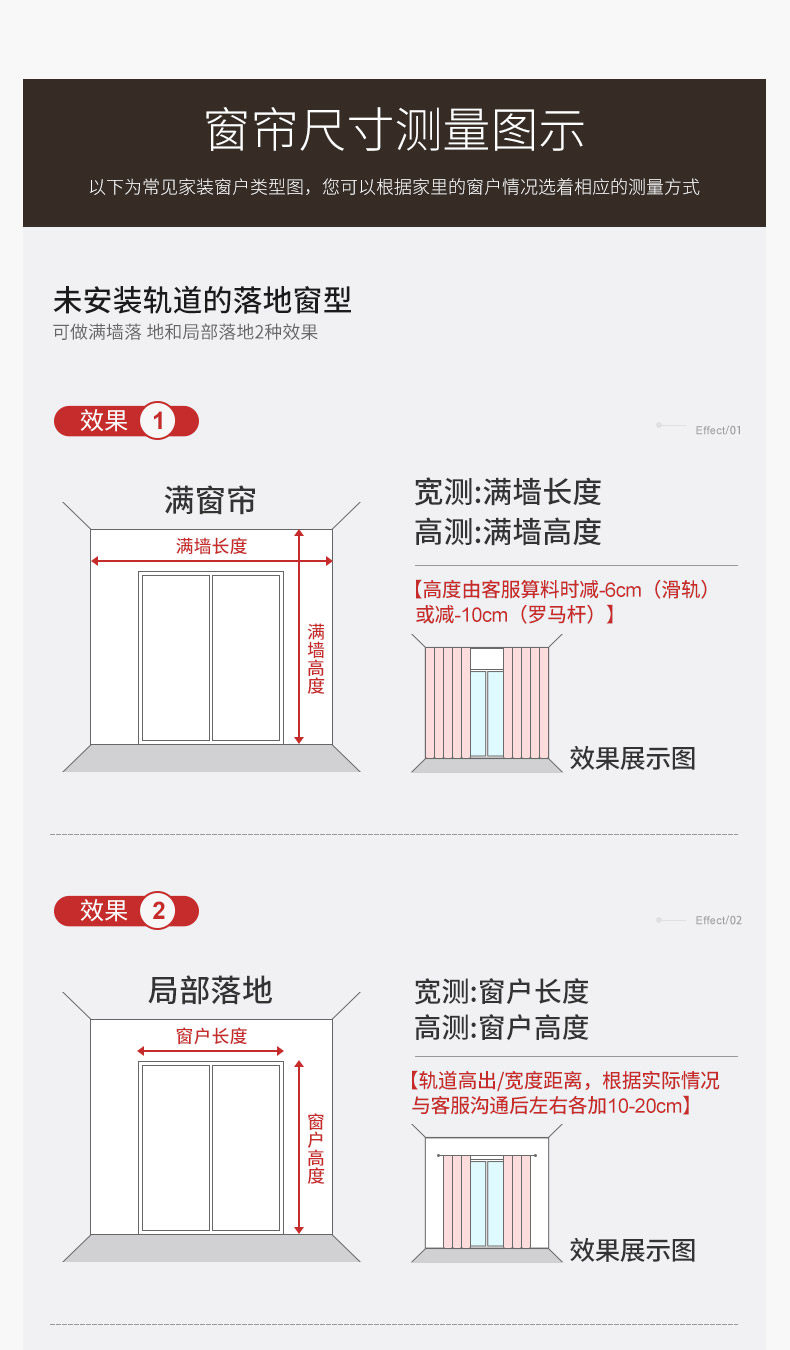 窗帘尺寸测量图示

以下为常见家装窗户类型图，您可以根据家里的窗户情况选着相应的测量方式

未安装轨道的落地窗型

可做满墙落 地和局部落地2种效果

效果 1

Effect/01

满窗帘

满墙长度

满墙高度

宽测:满墙长度
高测:满墙高度

【高度由客服算料时减-6cm（滑轨）或减-10cm（罗马杆）】

效果展示图

效果 2

Effect/02

局部落地

窗户长度

窗户高度

宽测:窗户长度
高测:窗户高度

【轨道高出/宽度距离，根据实际情况与客服沟通后左右各加10-20cm】

效果展示图