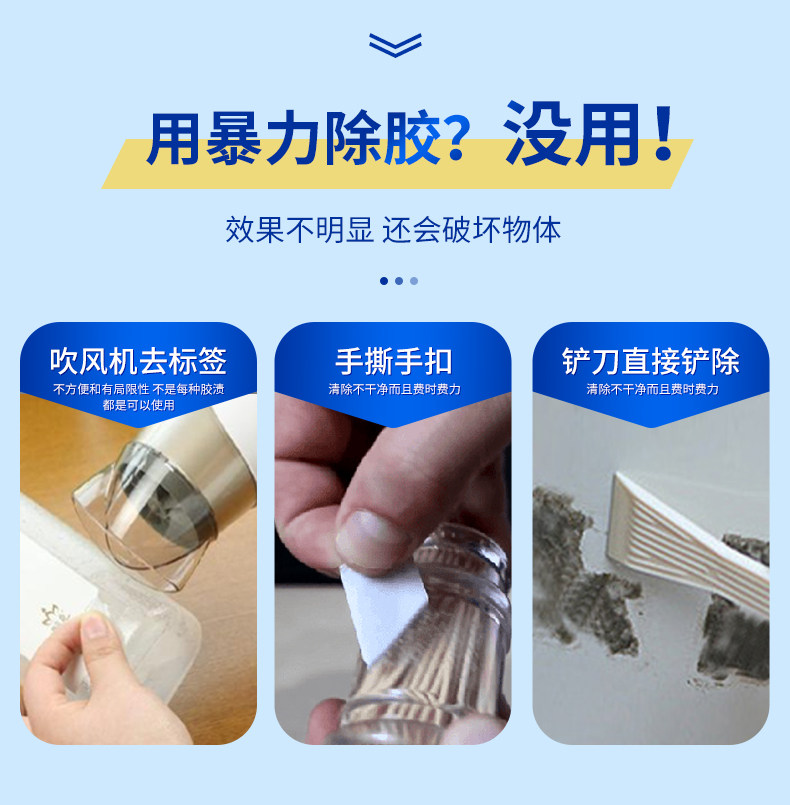 用暴力除胶？没用！

效果不明显 还会破坏物体

吹风机去标签
不方便和有局限性 不是每种胶渍都是可以使用

手撕手扣
清除不干净而且费时费力

铲刀直接铲除
清除不干净而且费时费力