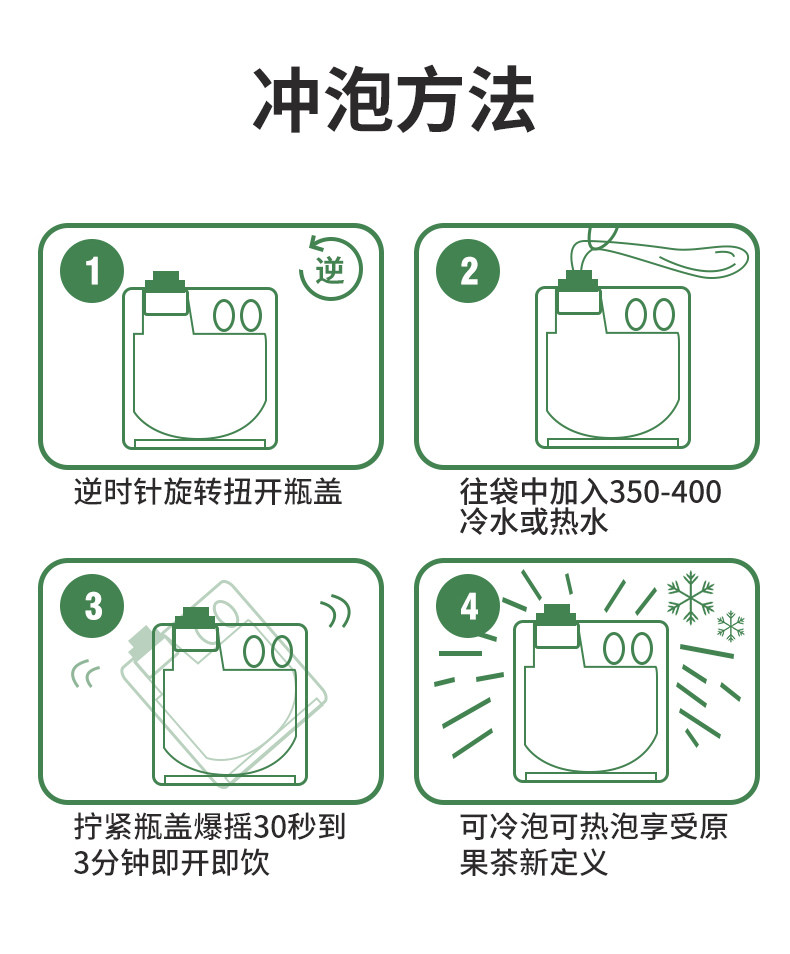 冲泡方法

1
逆
逆时针旋转扭开瓶盖

2
往袋中加入350-400冷水或热水

3
拧紧瓶盖爆摇30秒到3分钟即开即饮

4
可冷泡可热泡享受原果茶新定义