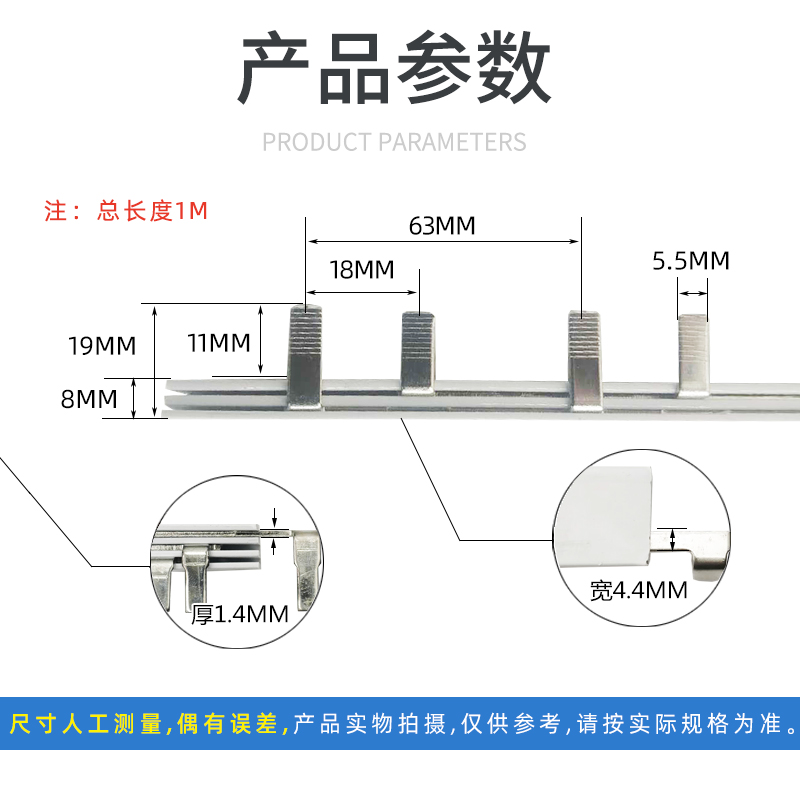 产品参数

PRODUCT PARAMETERS

注：总长度1M

63MM

18MM

5.5MM

19MM

11MM

8MM

厚1.4MM

宽4.4MM

尺寸人工测量，偶有误差，产品实物拍摄，仅供参考，请按实际规格为准。