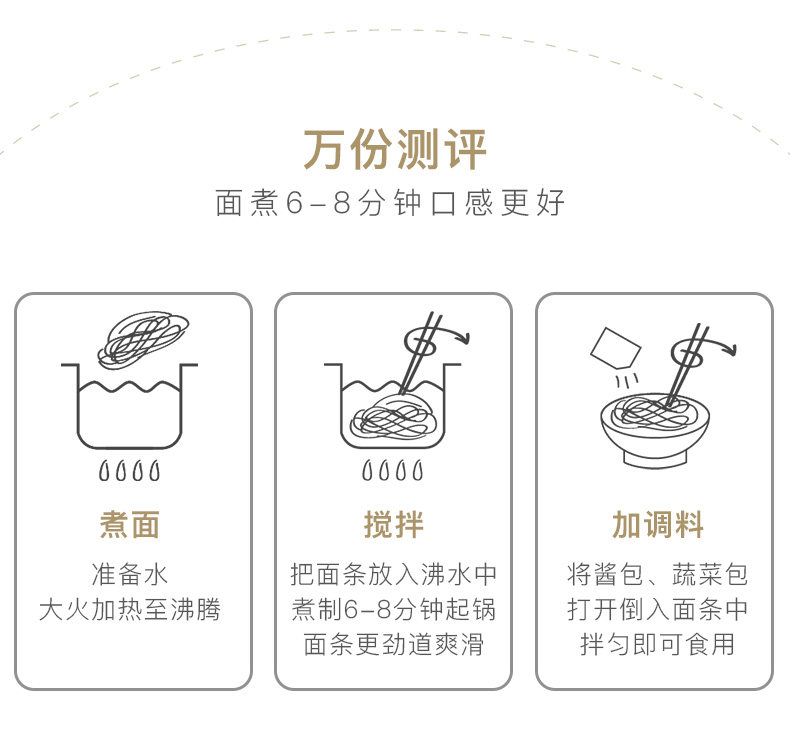 万份测评
面煮6-8分钟口感更好

煮面
准备水
大火加热至沸腾

搅拌
把面条放入沸水中
煮制6-8分钟起锅
面条更劲道爽滑

加调料
将酱包、蔬菜包
打开倒入面条中
拌匀即可食用