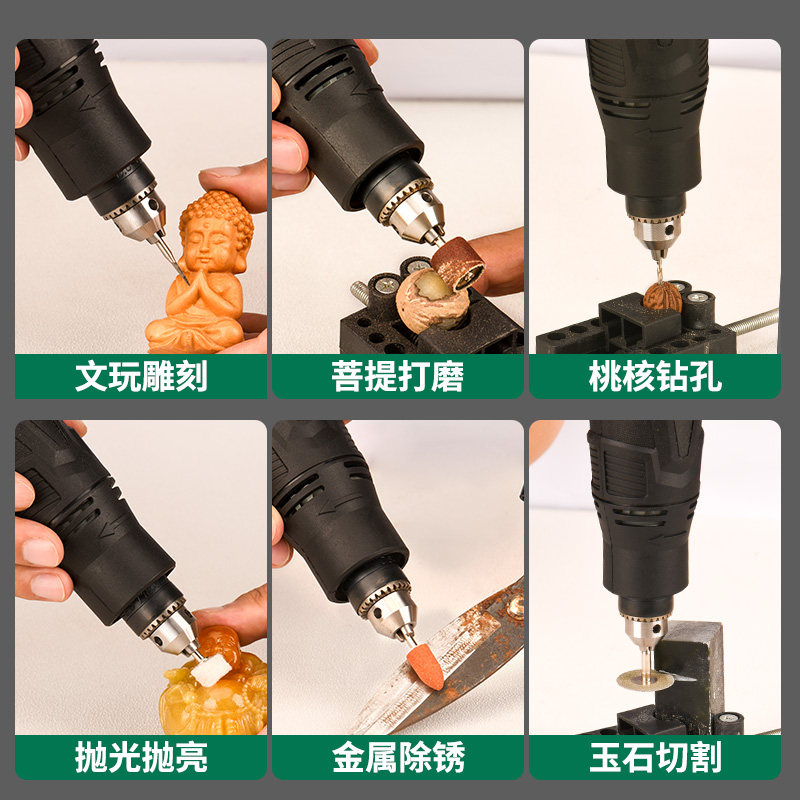 文玩雕刻

菩提打磨

桃核钻孔

抛光抛亮

金属除锈

玉石切割