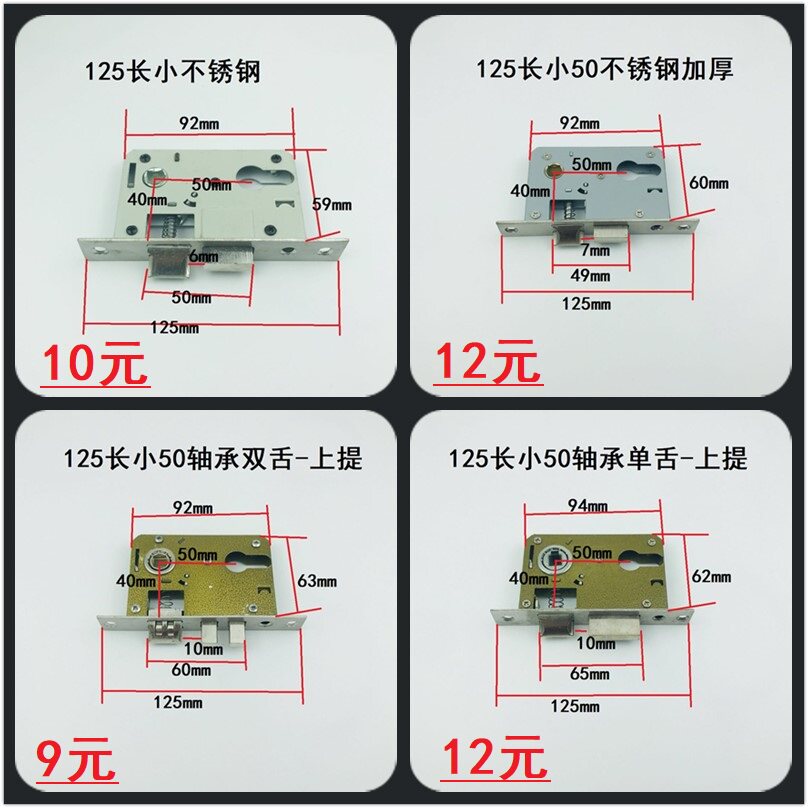 125长小不锈钢

92mm
50mm
40mm
59mm
6mm
50mm
125mm

10元

125长小50不锈钢加厚

92mm
50mm
40mm
60mm
7mm
49mm
125mm

12元

125长小50轴承双舌-上提

92mm
50mm
40mm
63mm
10mm
60mm
125mm

9元

125长小50轴承单舌-上提

94mm
50mm
40mm
62mm
10mm
65mm
125mm

12元